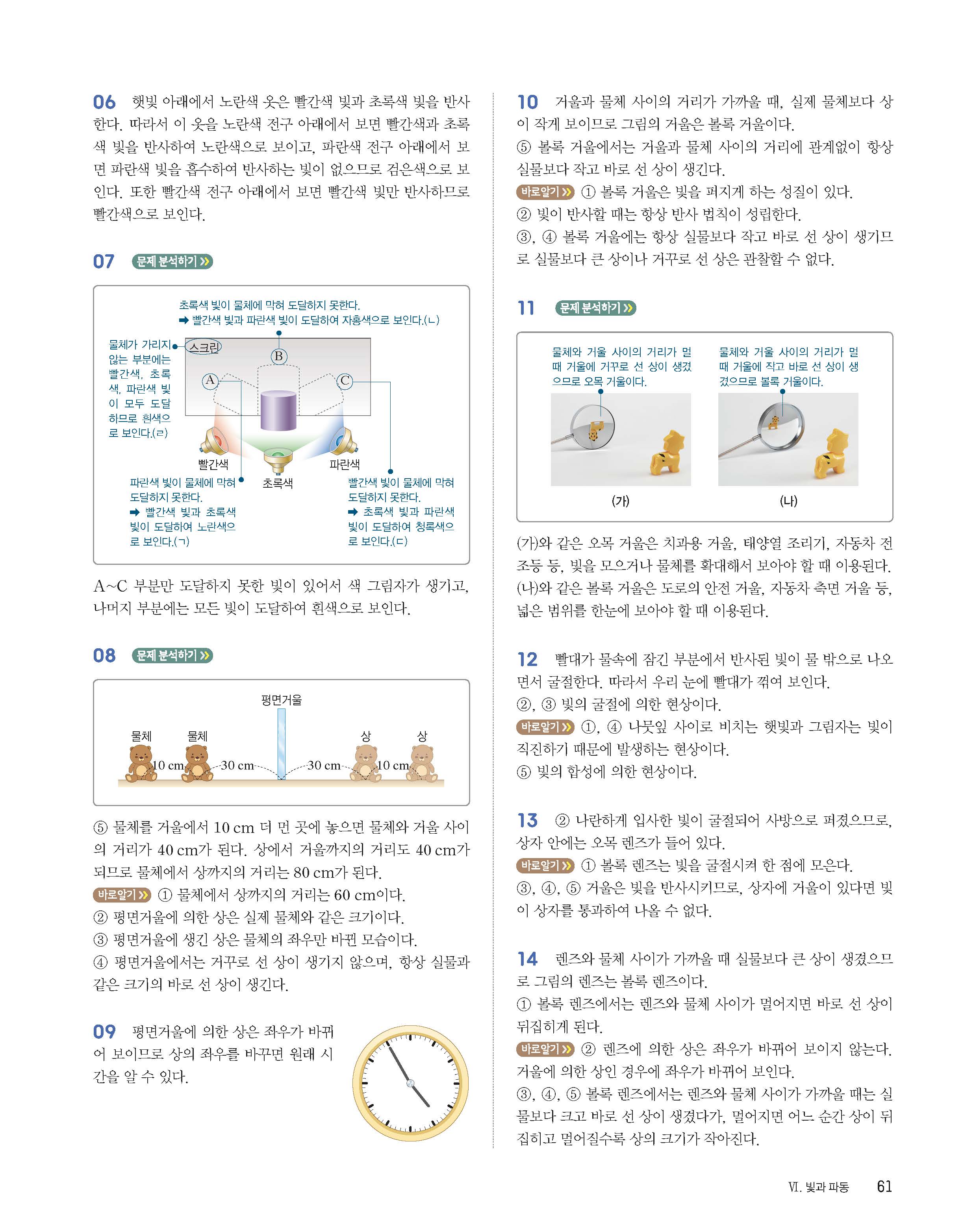 06 햇빛 아래에서 노란색 옷은 빨간색 빛과 초록색 빛을 반사한다. 따라서 이 옷을 노란색 전구 아래에서 보면 빨간색과 초록색 빛을 반사하여 노란색으로 보이고, 파란색 전구 아래에서 보면 파란색 빛을 흡수하여 반사하는 빛이 없으므로 검은색으로 보인다. 또한 빨간색 전구 아래에서 보면 빨간색 빛만 반사하므로 빨간색으로 보인다.

07 문제 분석하기

초록색 빛이 물체에 막혀 도달하지 못한다.
➡ 빨간색 빛과 파란색 빛이 도달하여 자홍색으로 보인다.(ㄴ)

물체가 가리지 않는 부분에는 빨간색, 초록색, 파란색 빛이 모두 도달하므로 흰색으로 보인다.(ㄹ)

스크린

A B C

빨간색 초록색 파란색

파란색 빛이 물체에 막혀 도달하지 못한다.
➡ 빨간색 빛과 초록색 빛이 도달하여 노란색으로 보인다.(ㄱ)

빨간색 빛이 물체에 막혀 도달하지 못한다.
➡ 초록색 빛과 파란색 빛이 도달하여 청록색으로 보인다.(ㄷ)

A~C 부분만 도달하지 못한 빛이 있어서 색 그림자가 생기고, 나머지 부분에는 모든 빛이 도달하여 흰색으로 보인다.

08 문제 분석하기

평면거울

물체 물체 상 상

10 cm 30 cm 30 cm 10 cm

⑤ 물체를 거울에서 10 cm 더 먼 곳에 놓으면 물체와 거울 사이의 거리가 40 cm가 된다. 상에서 거울까지의 거리도 40 cm가 되므로 물체에서 상까지의 거리는 80 cm가 된다.
바로알기 ① 물체에서 상까지의 거리는 60 cm이다.
② 평면거울에 의한 상은 실제 물체와 같은 크기이다.
③ 평면거울에 생긴 상은 물체의 좌우만 바뀐 모습이다.
④ 평면거울에서는 거꾸로 선 상이 생기지 않으며, 항상 실물과 같은 크기의 바로 선 상이 생긴다.

09 평면거울에 의한 상은 좌우가 바뀌어 보이므로 상의 좌우를 바꾸면 원래 시간을 알 수 있다.

10 거울과 물체 사이의 거리가 가까울 때, 실제 물체보다 상이 작게 보이므로 그림의 거울은 볼록 거울이다.
⑤ 볼록 거울에서는 거울과 물체 사이의 거리에 관계없이 항상 실물보다 작고 바로 선 상이 생긴다.
바로알기 ① 볼록 거울은 빛을 퍼지게 하는 성질이 있다.
② 빛이 반사할 때는 항상 반사 법칙이 성립한다.
③, ④ 볼록 거울에는 항상 실물보다 작고 바로 선 상이 생기므로 실물보다 큰 상이나 거꾸로 선 상은 관찰할 수 없다.

11 문제 분석하기

물체와 거울 사이의 거리가 멀 때 거울에 거꾸로 선 상이 생겼으므로 오목 거울이다.

물체와 거울 사이의 거리가 멀 때 거울에 작고 바로 선 상이 생겼으므로 볼록 거울이다.

(가) (나)

(가)와 같은 오목 거울은 치과용 거울, 태양열 조리기, 자동차 전조등 등, 빛을 모으거나 물체를 확대해서 보아야 할 때 이용된다. (나)와 같은 볼록 거울은 도로의 안전 거울, 자동차 측면 거울 등, 넓은 범위를 한눈에 보아야 할 때 이용된다.

12 빨대가 물속에 잠긴 부분에서 반사된 빛이 물 밖으로 나오면서 굴절한다. 따라서 우리 눈에 빨대가 꺾여 보인다.
②, ③ 빛의 굴절에 의한 현상이다.
바로알기 ①, ④ 나뭇잎 사이로 비치는 햇빛과 그림자는 빛이 직진하기 때문에 발생하는 현상이다.
⑤ 빛의 합성에 의한 현상이다.

13 ② 나란하게 입사한 빛이 굴절되어 사방으로 퍼졌으므로, 상자 안에는 오목 렌즈가 들어 있다.
바로알기 ① 볼록 렌즈는 빛을 굴절시켜 한 점에 모은다.
③, ④, ⑤ 거울은 빛을 반사시키므로, 상자에 거울이 있다면 빛이 상자를 통과하여 나올 수 없다.

14 렌즈와 물체 사이가 가까울 때 실물보다 큰 상이 생겼으므로 그림의 렌즈는 볼록 렌즈이다.
① 볼록 렌즈에서는 렌즈와 물체 사이가 멀어지면 바로 선 상이 뒤집히게 된다.
바로알기 ② 렌즈에 의한 상은 좌우가 바뀌어 보이지 않는다. 거울에 의한 상인 경우에 좌우가 바뀌어 보인다.
③, ④, ⑤ 볼록 렌즈에서는 렌즈와 물체 사이가 가까울 때는 실물보다 크고 바로 선 상이 생겼다가, 멀어지면 어느 순간 상이 뒤집히고 멀어질수록 상의 크기가 작아진다.

Ⅵ. 빛과 파동 61