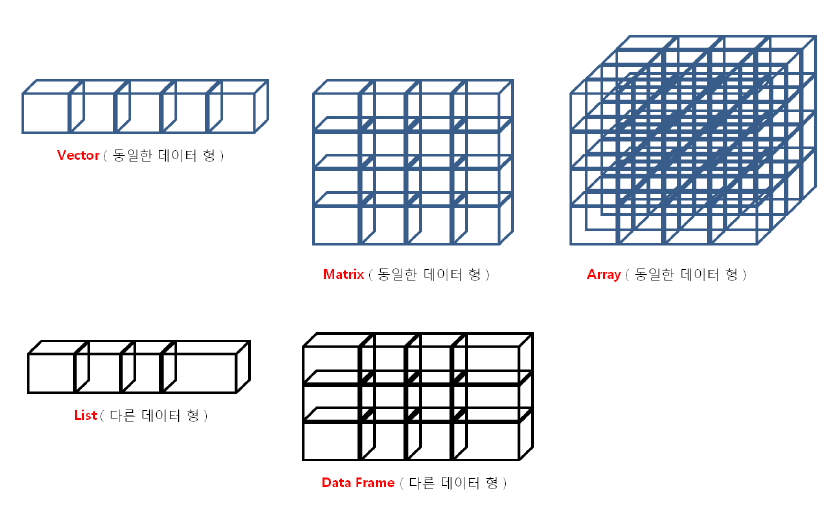 Vector ( 동일한 데이터 형 )

Matrix ( 동일한 데이터 형 )

Array ( 동일한 데이터 형 )

List ( 다른 데이터 형 )

Data Frame ( 다른 데이터 형 )