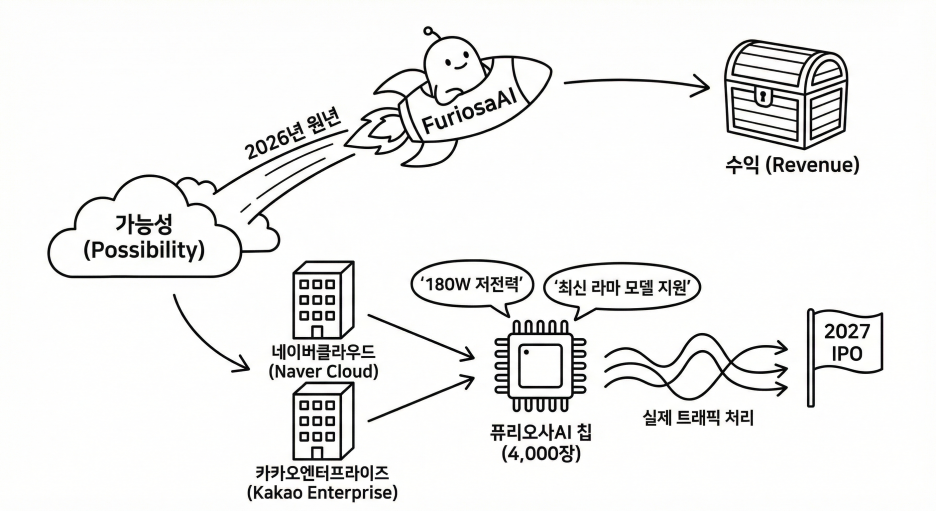 2026년 원년

FuriosaAI

수익 (Revenue)

가능성
(Possibility)

'180W 저전력'

'최신 라마 모델 지원'

네이버클라우드
(Naver Cloud)

카카오엔터프라이즈
(Kakao Enterprise)

퓨리오사AI 칩
(4,000장)

실제 트래픽 처리

2027
IPO