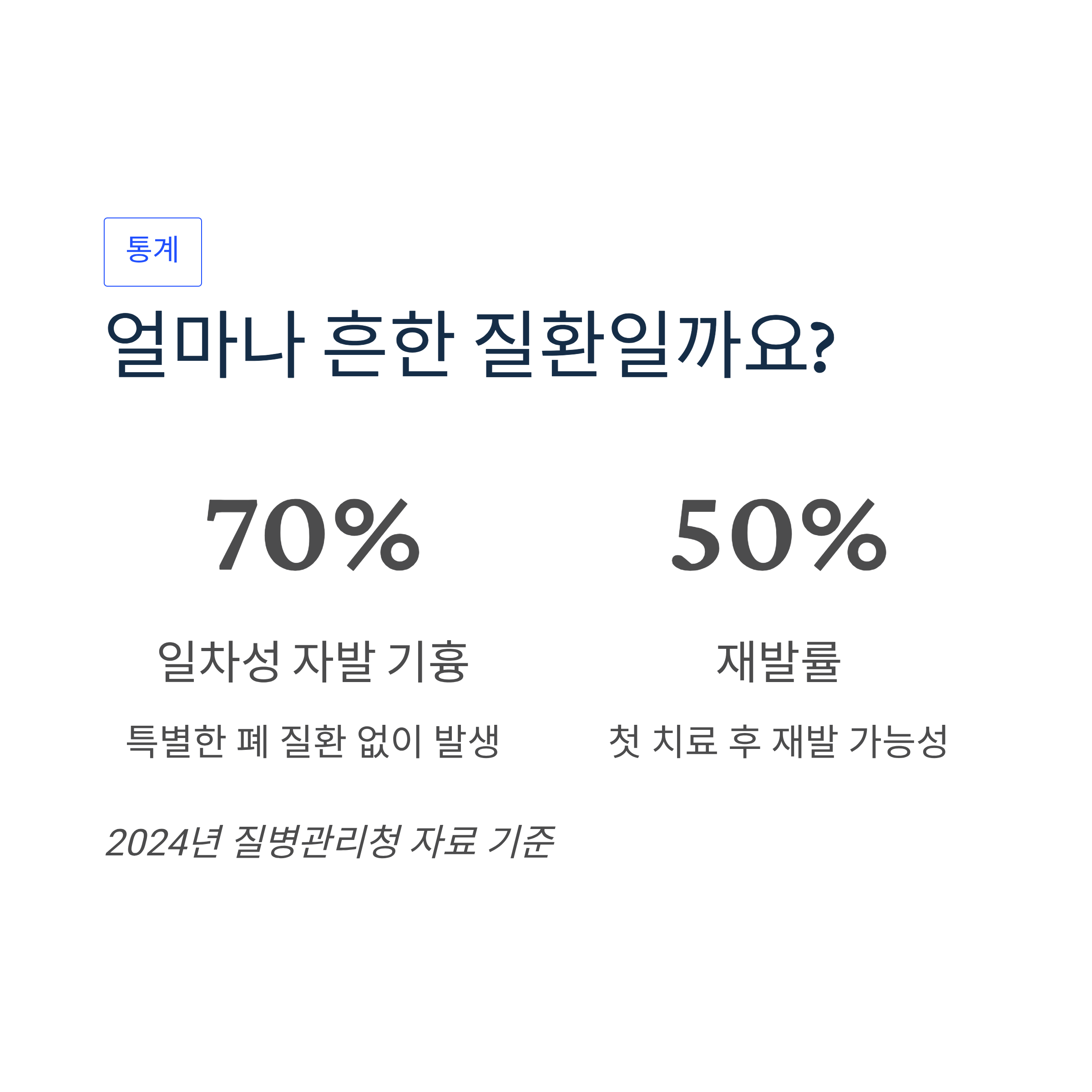 통계

얼마나 흔한 질환일까요?

70%

일차성 자발 기흉

특별한 폐 질환 없이 발생

50%

재발률

첫 치료 후 재발 가능성

2024년 질병관리청 자료 기준