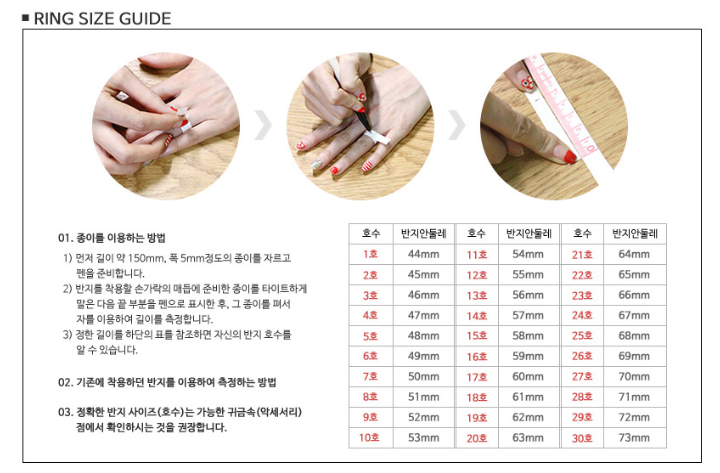 ■ RING SIZE GUIDE

01. 종이를 이용하는 방법

1) 먼저 길이 약 150mm, 폭 5mm정도의 종이를 자르고 펜을 준비합니다.
2) 반지를 착용할 손가락의 매듭에 준비한 종이를 타이트하게 말은 다음 끝 부분을 펜으로 표시한 후, 그 종이를 펴서 자를 이용하여 길이를 측정합니다.
3) 정한 길이를 하단의 표를 참조하면 자신의 반지 호수를 알 수 있습니다.

02. 기존에 착용하던 반지를 이용하여 측정하는 방법

03. 정확한 반지 사이즈(호수)는 가능한 귀금속(악세서리) 점에서 확인하시는 것을 권장합니다.

| 호수 | 반지안둘레 | 호수 | 반지안둘레 | 호수 | 반지안둘레 |
|---|---|---|---|---|---|
| 1호 | 44mm | 11호 | 54mm | 21호 | 64mm |
| 2호 | 45mm | 12호 | 55mm | 22호 | 65mm |
| 3호 | 46mm | 13호 | 56mm | 23호 | 66mm |
| 4호 | 47mm | 14호 | 57mm | 24호 | 67mm |
| 5호 | 48mm | 15호 | 58mm | 25호 | 68mm |
| 6호 | 49mm | 16호 | 59mm | 26호 | 69mm |
| 7호 | 50mm | 17호 | 60mm | 27호 | 70mm |
| 8호 | 51mm | 18호 | 61mm | 28호 | 71mm |
| 9호 | 52mm | 19호 | 62mm | 29호 | 72mm |
| 10호 | 53mm | 20호 | 63mm | 30호 | 73mm |