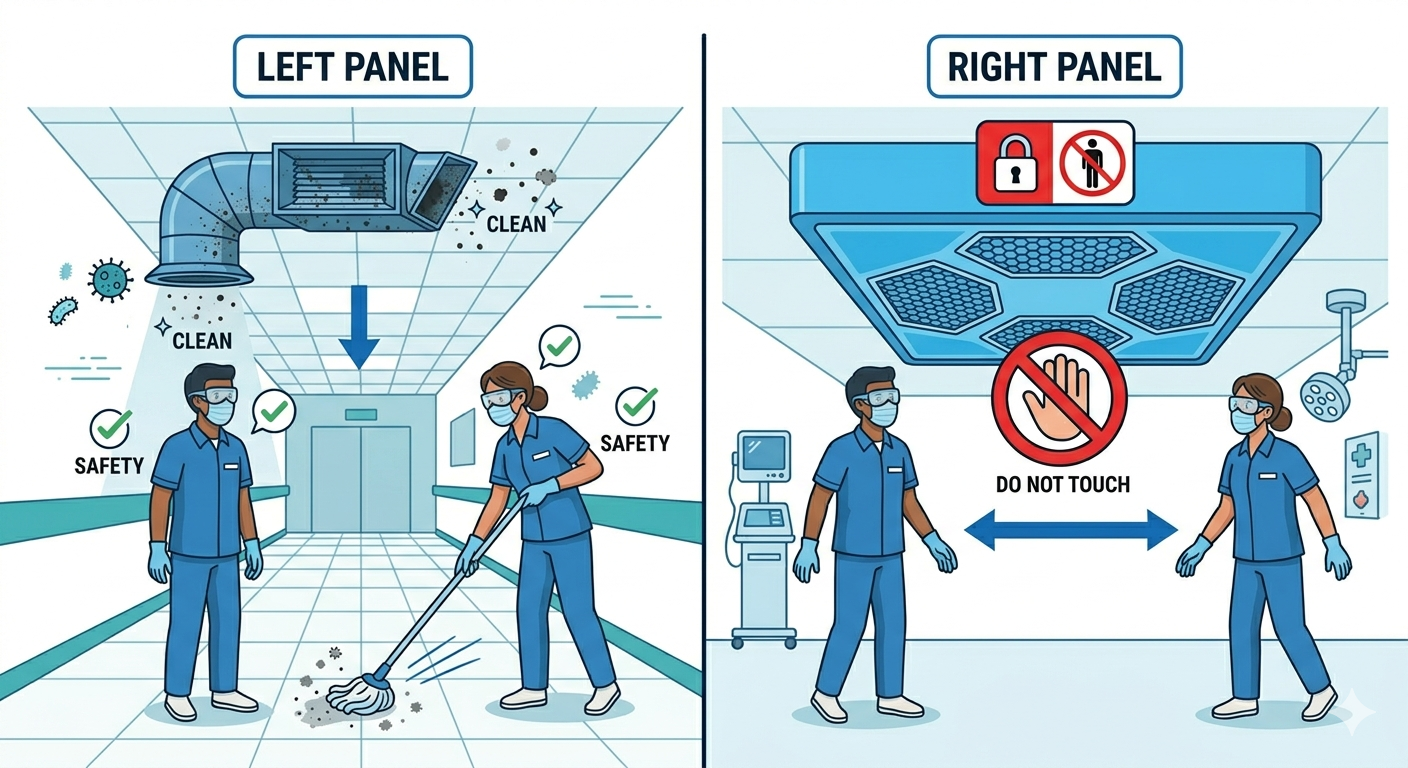 LEFT PANEL

CLEAN

CLEAN

SAFETY

SAFETY

RIGHT PANEL

DO NOT TOUCH