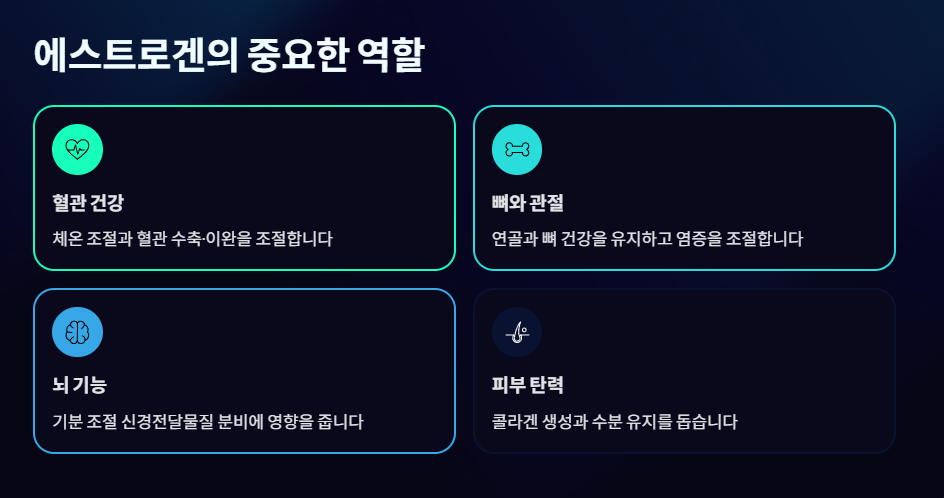 에스트로겐의 중요한 역할

혈관 건강

체온 조절과 혈관 수축·이완을 조절합니다

뼈와 관절

연골과 뼈 건강을 유지하고 염증을 조절합니다

뇌 기능

기분 조절 신경전달물질 분비에 영향을 줍니다

피부 탄력

콜라겐 생성과 수분 유지를 돕습니다