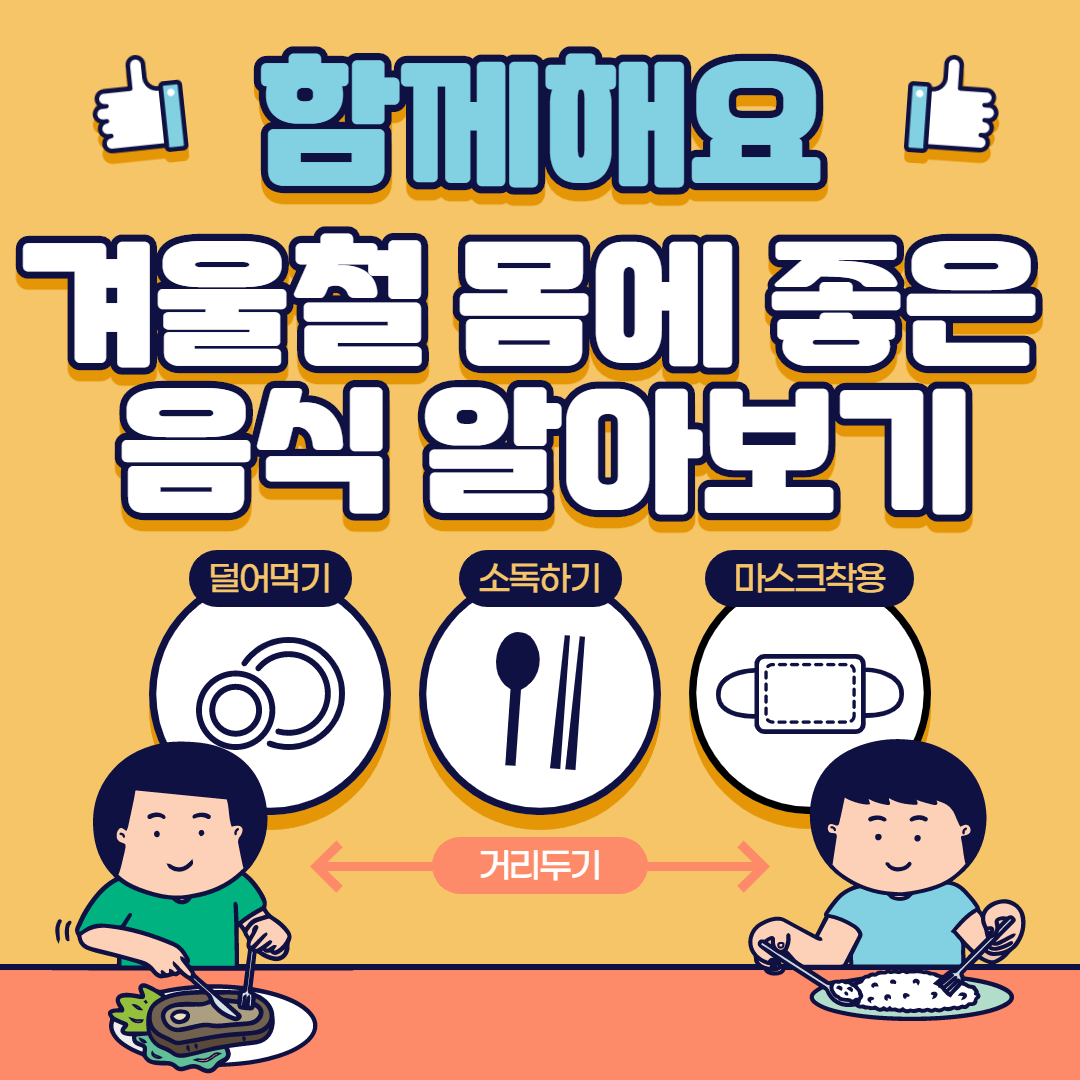 함께해요

겨울철 몸에 좋은 음식 알아보기

덜어먹기

소독하기

마스크착용

거리두기