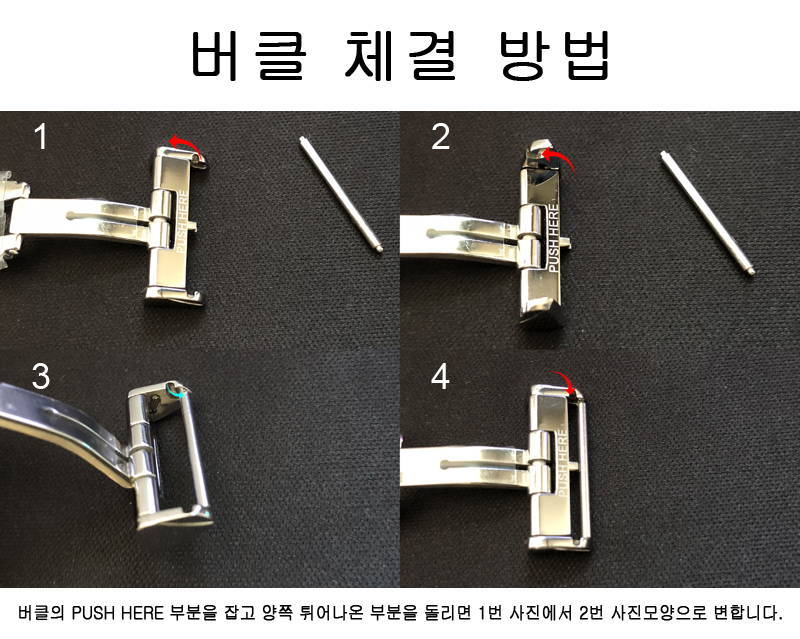 버클 체결 방법

1

PUSH HERE

2

PUSH HERE

3

4

PUSH HERE

버클의 PUSH HERE 부분을 잡고 양쪽 튀어나온 부분을 돌리면 1번 사진에서 2번 사진모양으로 변합니다.