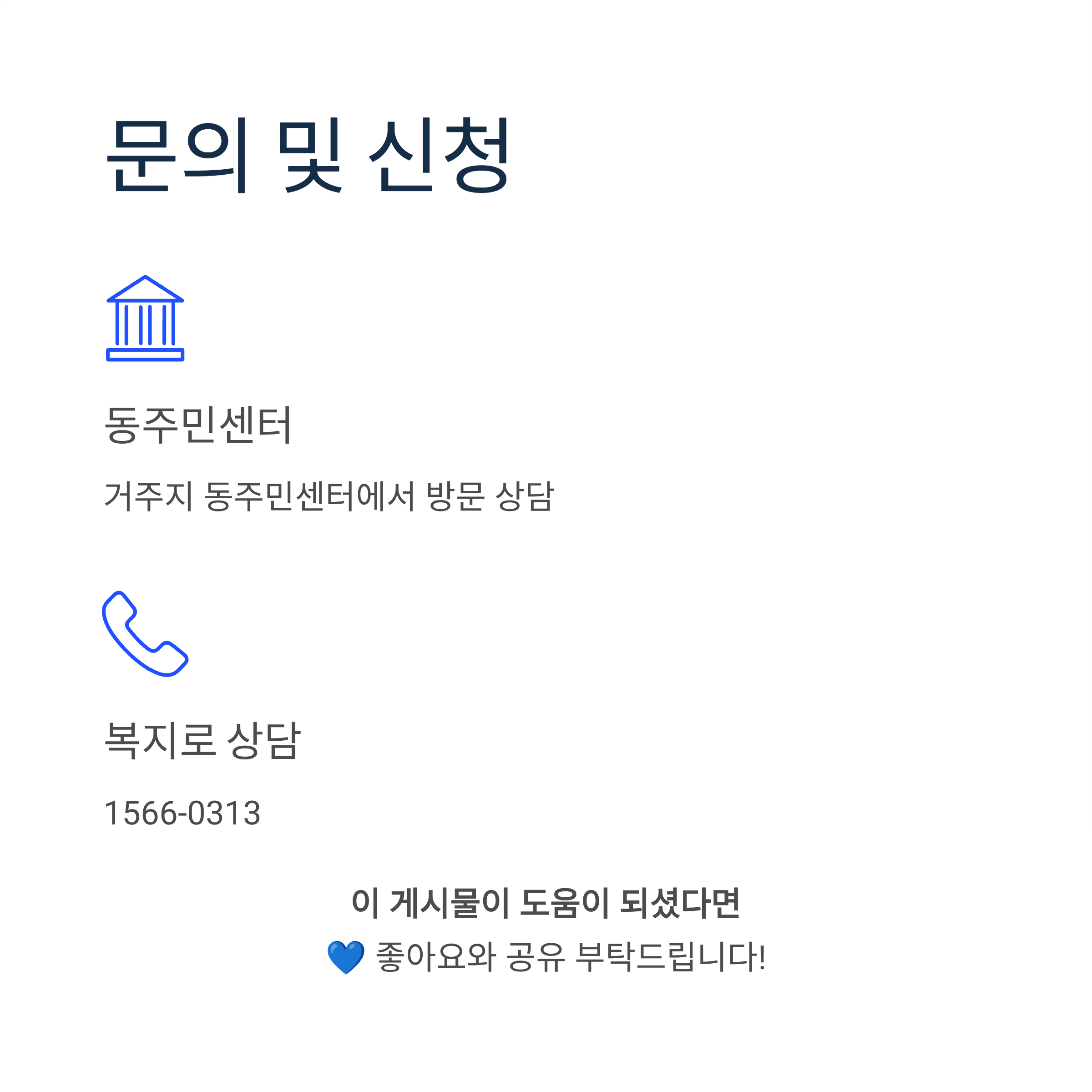 문의 및 신청

동주민센터

거주지 동주민센터에서 방문 상담

복지로 상담

1566-0313

이 게시물이 도움이 되셨다면

💙 좋아요와 공유 부탁드립니다!