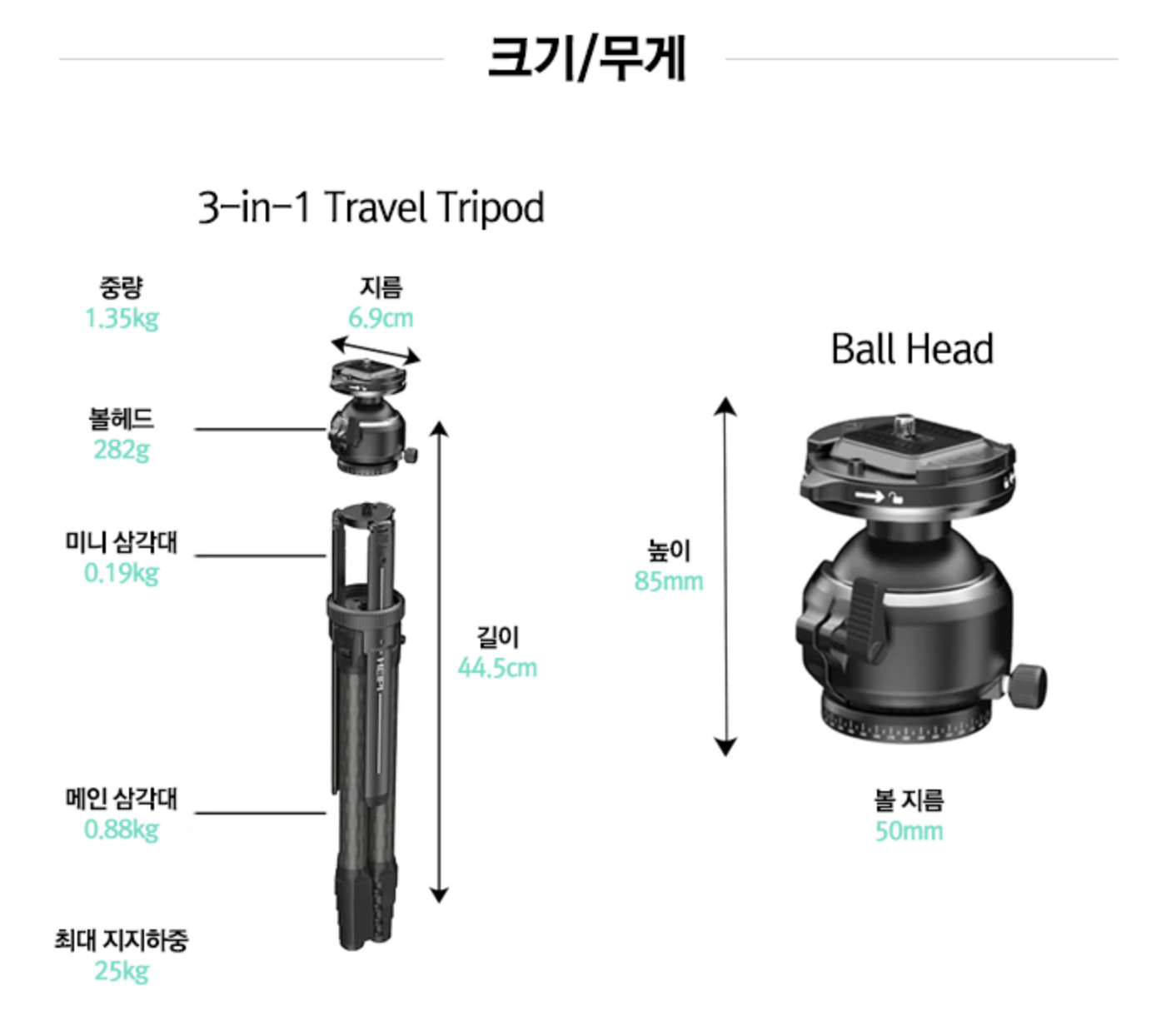 크기/무게

3-in-1 Travel Tripod

중량
1.35kg

지름
6.9cm

볼헤드
282g

미니 삼각대
0.19kg

길이
44.5cm

메인 삼각대
0.88kg

최대 지지하중
25kg

Ball Head

높이
85mm

볼 지름
50mm