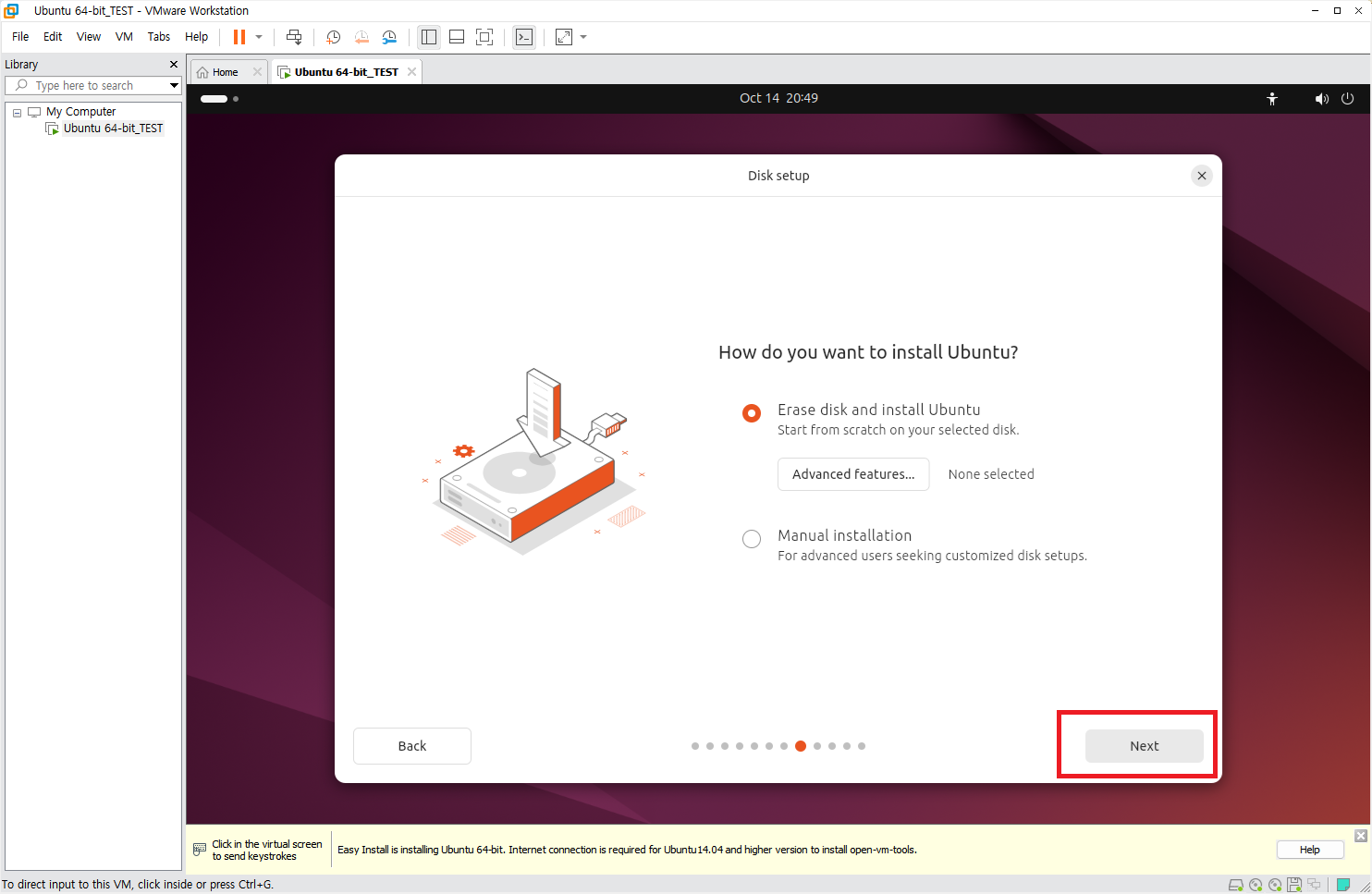 Ubuntu 64-bit_TEST - VMware Workstation

File Edit View VM Tabs Help

Library

Type here to search

My Computer
Ubuntu 64-bit_TEST

Home
Ubuntu 64-bit_TEST

Oct 14 20:49

Disk setup

How do you want to install Ubuntu?

Erase disk and install Ubuntu
Start from scratch on your selected disk.

Advanced features...
None selected

Manual installation
For advanced users seeking customized disk setups.

Back

Next

Click in the virtual screen to send keystrokes

Easy Install is installing Ubuntu 64-bit. Internet connection is required for Ubuntu14.04 and higher version to install open-vm-tools.

Help

To direct input to this VM, click inside or press Ctrl+G.