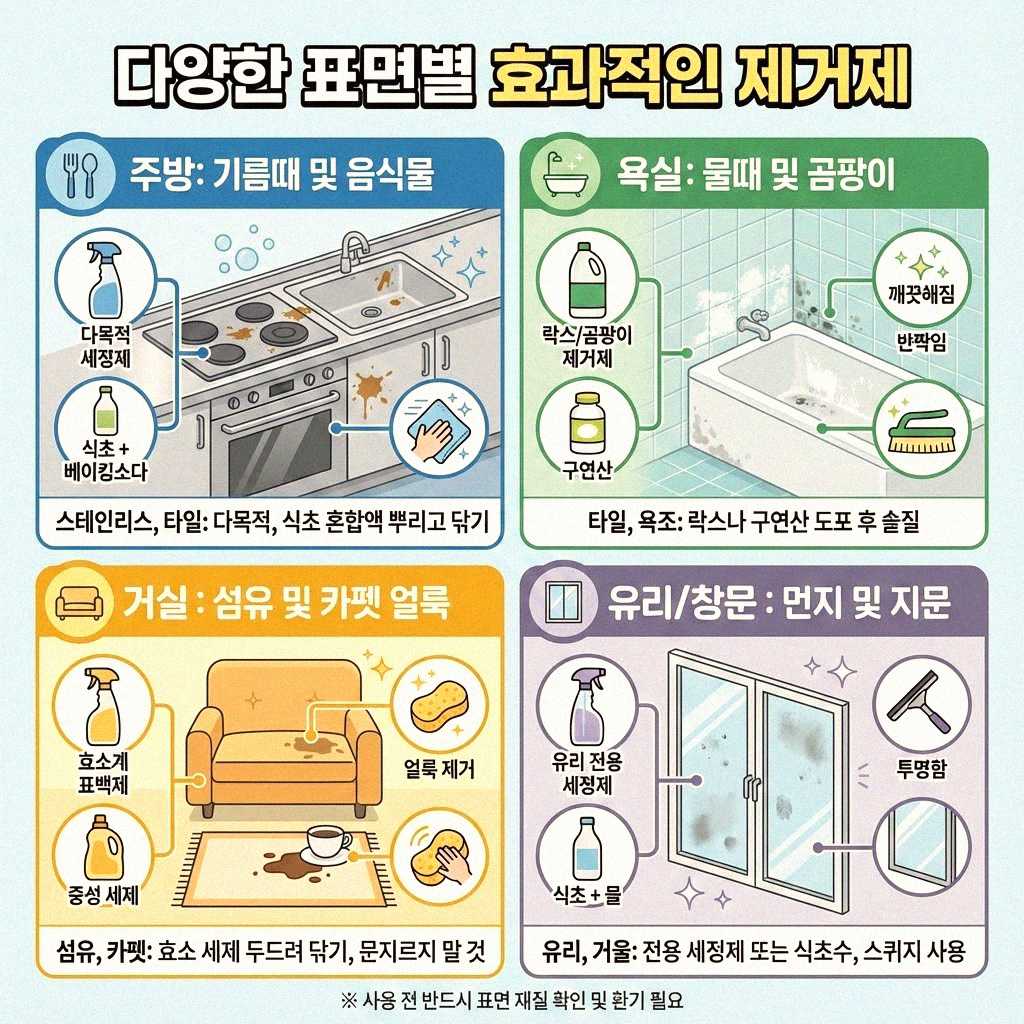 다양한 표면별 효과적인 제거제

주방: 기름때 및 음식물

다목적 세정제

식초 + 베이킹소다

스테인리스, 타일: 다목적, 식초 혼합액 뿌리고 닦기

욕실: 물때 및 곰팡이

락스/곰팡이 제거제

구연산

깨끗해짐

반짝임

타일, 욕조: 락스나 구연산 도포 후 솔질

거실 : 섬유 및 카펫 얼룩

효소계 표백제

중성 세제

얼룩 제거

섬유, 카펫: 효소 세제 두드려 닦기, 문지르지 말 것

유리/창문 : 먼지 및 지문

유리 전용 세정제

식초 + 물

투명함

유리, 거울: 전용 세정제 또는 식초수, 스퀴지 사용

※ 사용 전 반드시 표면 재질 확인 및 환기 필요