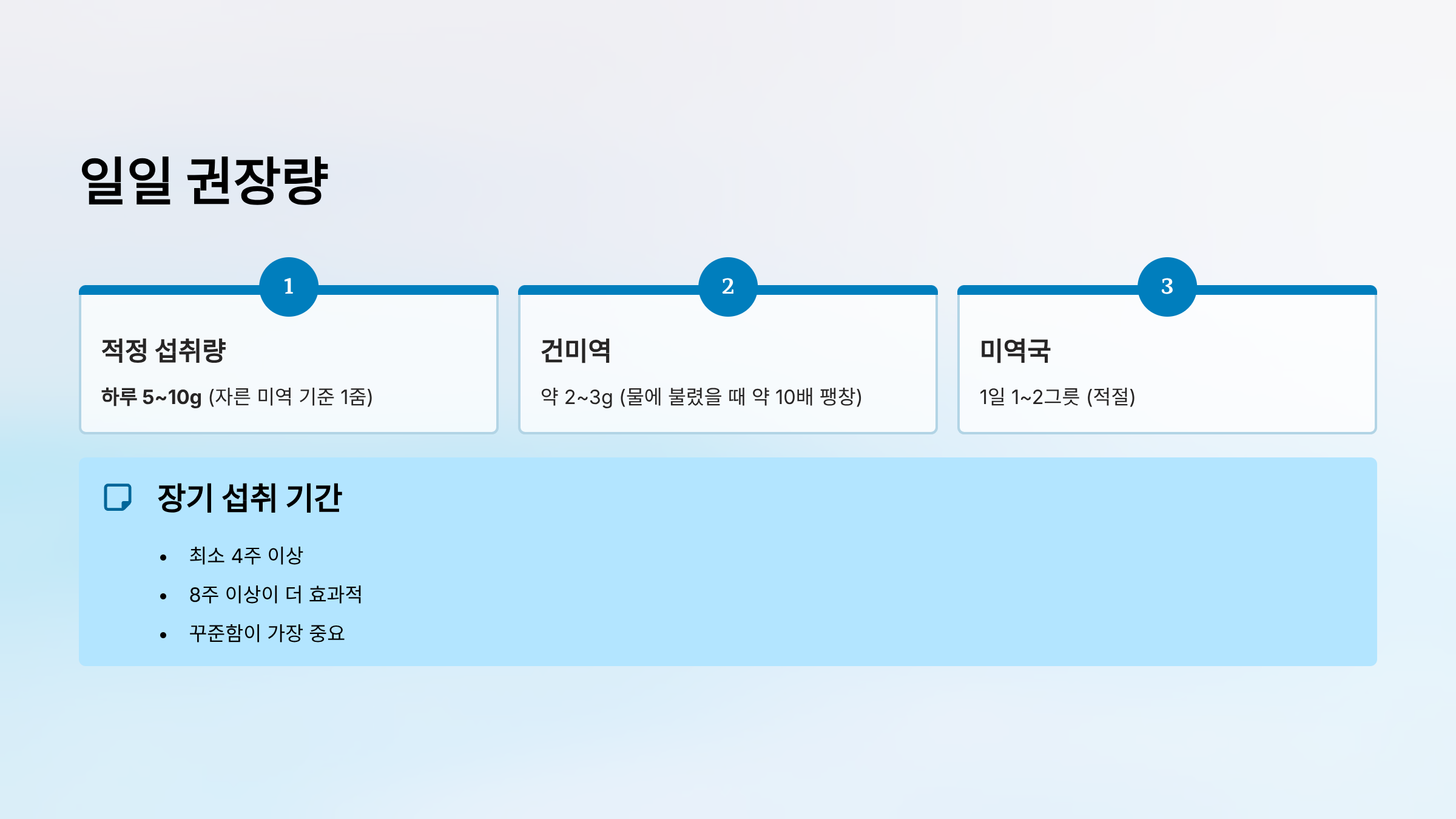 일일 권장량

1

적정 섭취량

하루 5~10g (자른 미역 기준 1줌)

2

건미역

약 2~3g (물에 불렸을 때 약 10배 팽창)

3

미역국

1일 1~2그릇 (적절)

장기 섭취 기간

• 최소 4주 이상
• 8주 이상이 더 효과적
• 꾸준함이 가장 중요