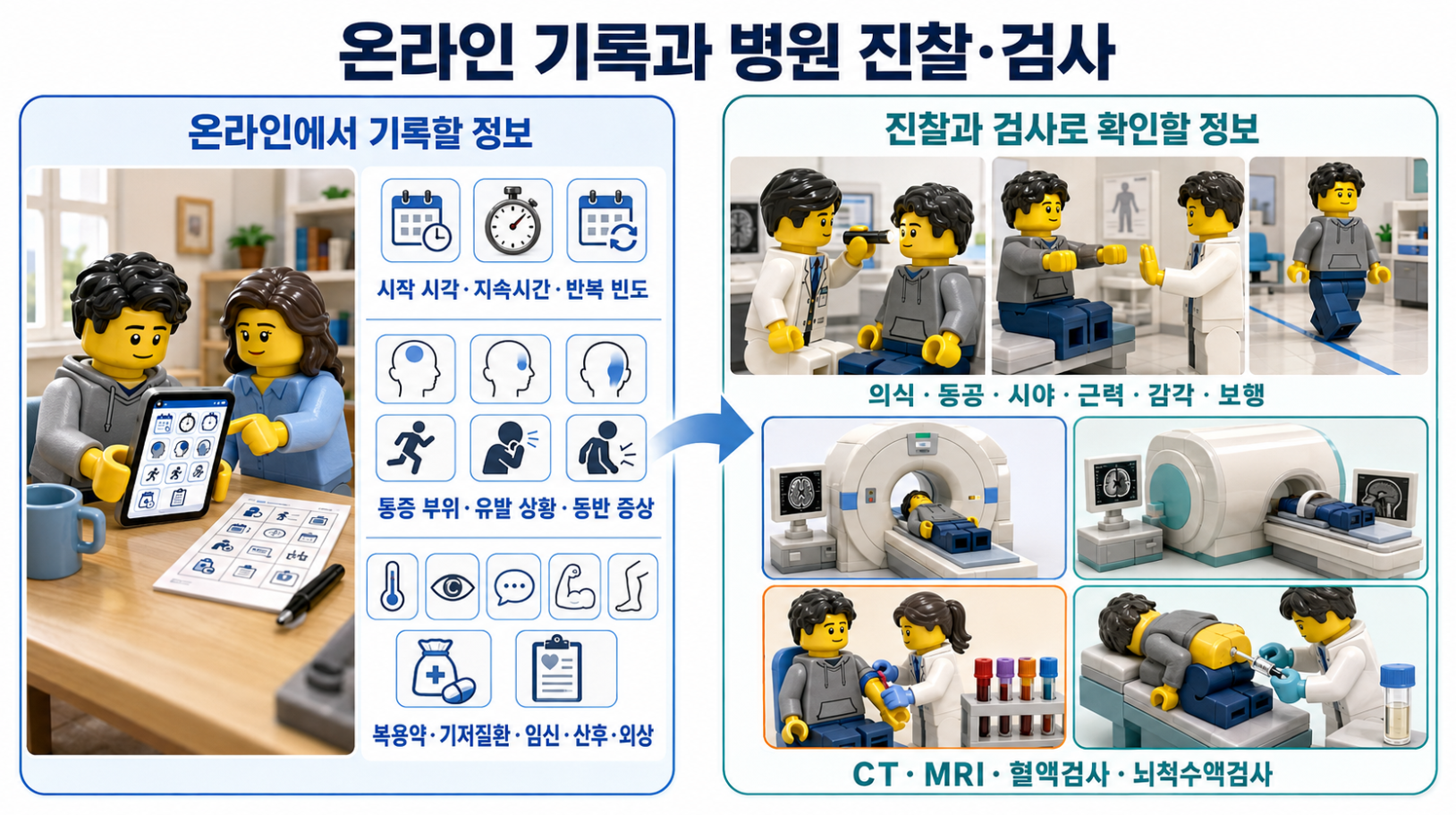 온라인 기록과 병원 진찰·검사

온라인에서 기록할 정보

시작 시각 · 지속시간 · 반복 빈도

통증 부위 · 유발 상황 · 동반 증상

복용약 · 기저질환 · 임신 · 산후 · 외상

진찰과 검사로 확인할 정보

의식 · 동공 · 시야 · 근력 · 감각 · 보행

CT · MRI · 혈액검사 · 뇌척수액검사