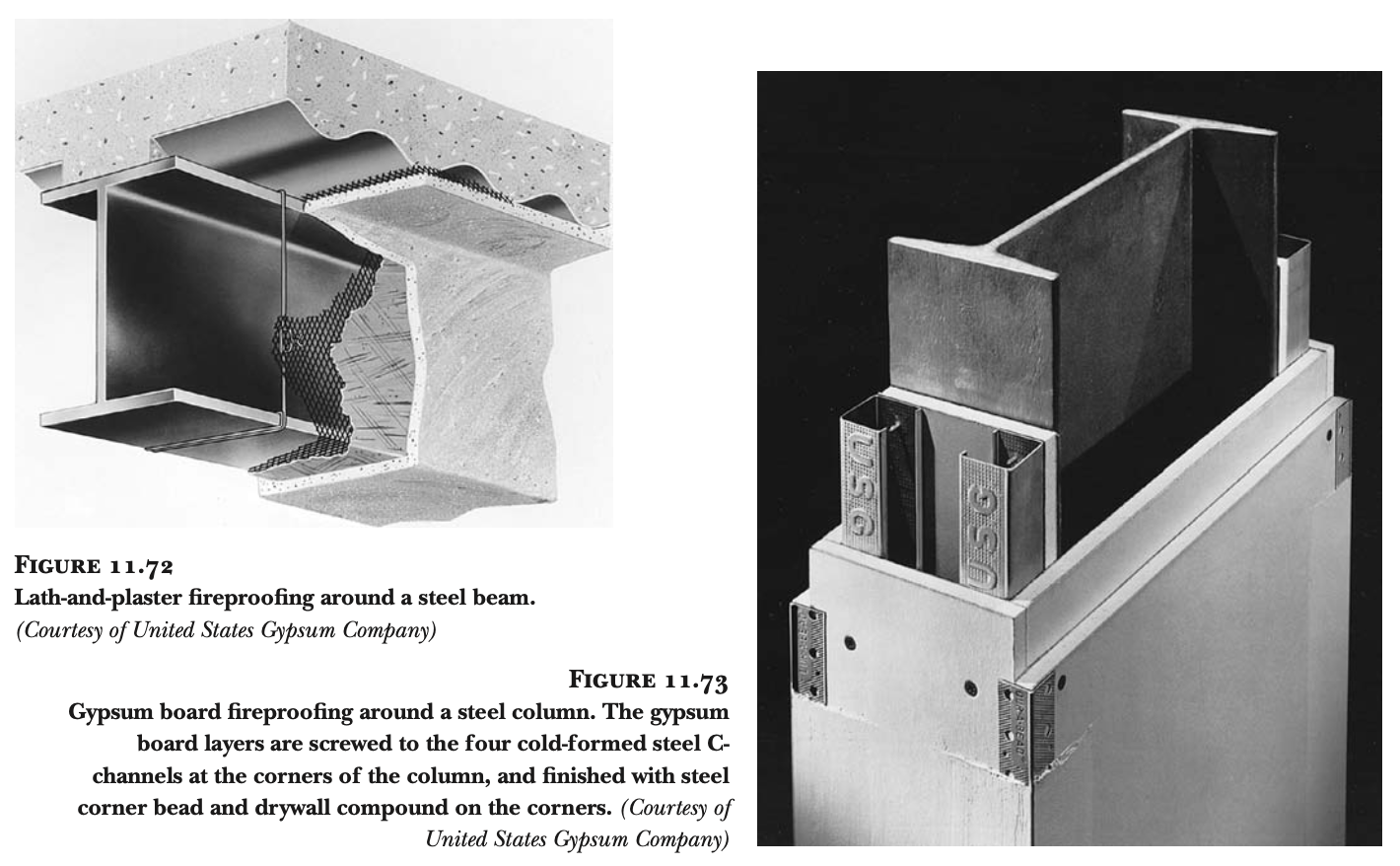 FIGURE 11.72
Lath-and-plaster fireproofing around a steel beam. (Courtesy of United States Gypsum Company)

FIGURE 11.73
Gypsum board fireproofing around a steel column. The gypsum board layers are screwed to the four cold-formed steel C-channels at the corners of the column, and finished with steel corner bead and drywall compound on the corners. (Courtesy of United States Gypsum Company)

USG USG