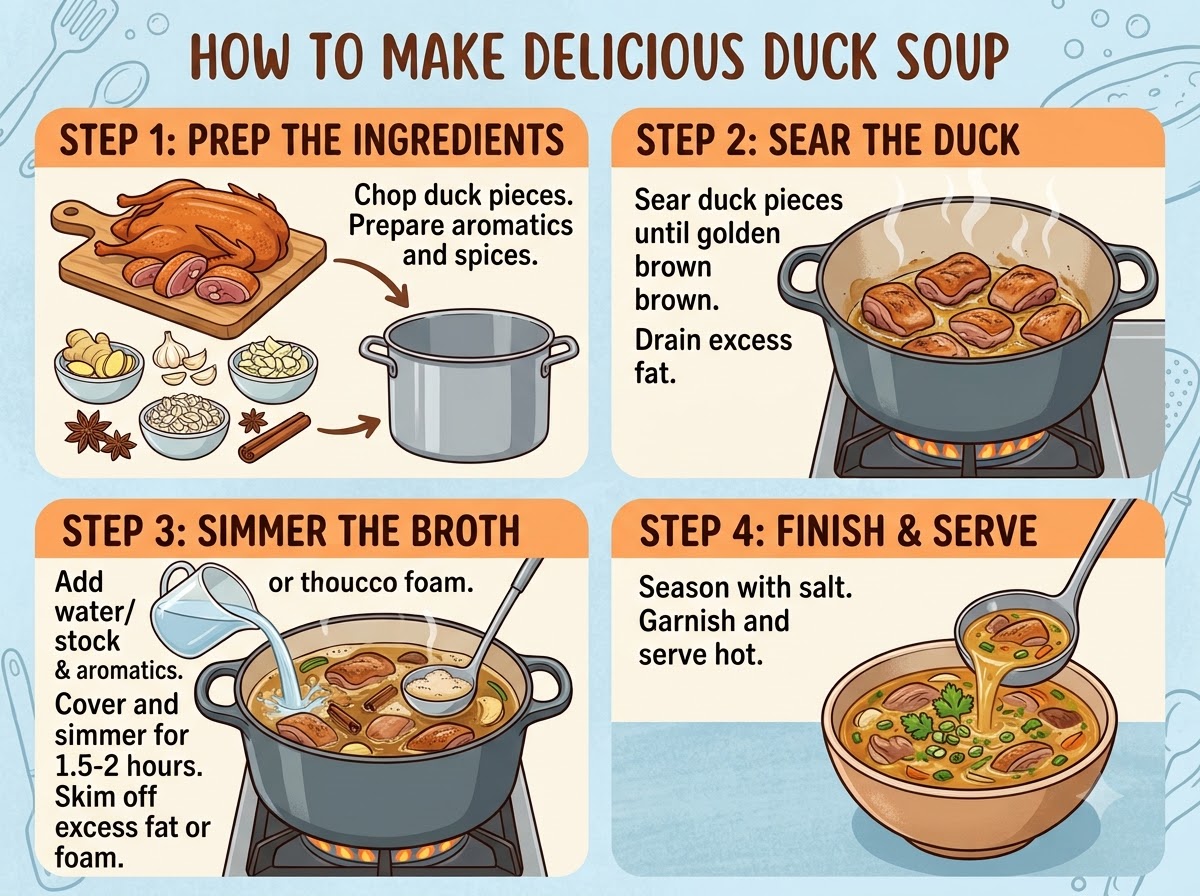 HOW TO MAKE DELICIOUS DUCK SOUP

STEP 1: PREP THE INGREDIENTS

Chop duck pieces. Prepare aromatics and spices.

STEP 2: SEAR THE DUCK

Sear duck pieces until golden brown brown.

Drain excess fat.

STEP 3: SIMMER THE BROTH

Add water/ stock & aromatics.

or thoucco foam.

Cover and simmer for 1.5-2 hours. Skim off excess fat or foam.

STEP 4: FINISH & SERVE

Season with salt. Garnish and serve hot.