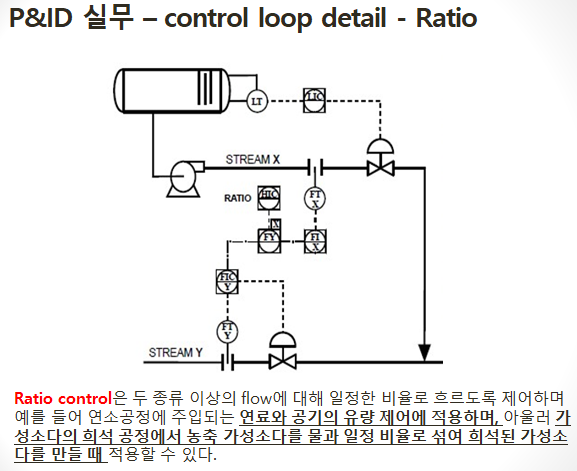 P&ID 실무 – control loop detail - Ratio

LT

LIC

STREAM X

RATIO

HIC

FT
X

X

FY

FI
X

FIC
Y

FT
Y

STREAM Y

Ratio control은 두 종류 이상의 flow에 대해 일정한 비율로 흐르도록 제어하며 예를 들어 연소공정에 주입되는 연료와 공기의 유량 제어에 적용하며, 아울러 가성소다의 희석 공정에서 농축 가성소다를 물과 일정 비율로 섞여 희석된 가성소다를 만들 때 적용할 수 있다.