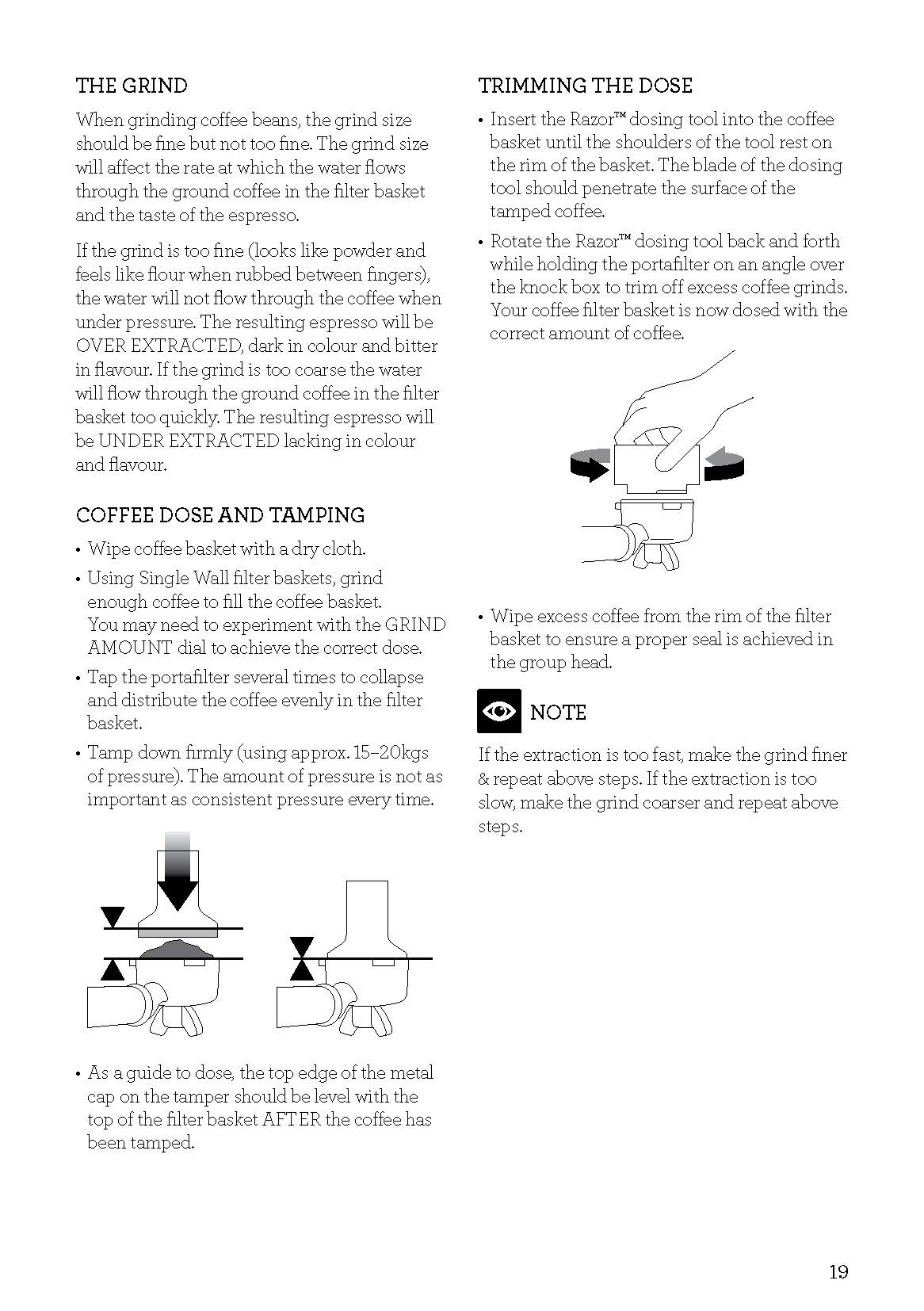 THE GRIND

When grinding coffee beans, the grind size should be fine but not too fine. The grind size will affect the rate at which the water flows through the ground coffee in the filter basket and the taste of the espresso.

If the grind is too fine (looks like powder and feels like flour when rubbed between fingers), the water will not flow through the coffee when under pressure. The resulting espresso will be OVER EXTRACTED, dark in colour and bitter in flavour. If the grind is too coarse the water will flow through the ground coffee in the filter basket too quickly. The resulting espresso will be UNDER EXTRACTED lacking in colour and flavour.

COFFEE DOSE AND TAMPING

• Wipe coffee basket with a dry cloth.

• Using Single Wall filter baskets, grind enough coffee to fill the coffee basket. You may need to experiment with the GRIND AMOUNT dial to achieve the correct dose.

• Tap the portafilter several times to collapse and distribute the coffee evenly in the filter basket.

• Tamp down firmly (using approx. 15–20kgs of pressure). The amount of pressure is not as important as consistent pressure every time.

• As a guide to dose, the top edge of the metal cap on the tamper should be level with the top of the filter basket AFTER the coffee has been tamped.

TRIMMING THE DOSE

• Insert the Razor™ dosing tool into the coffee basket until the shoulders of the tool rest on the rim of the basket. The blade of the dosing tool should penetrate the surface of the tamped coffee.

• Rotate the Razor™ dosing tool back and forth while holding the portafilter on an angle over the knock box to trim off excess coffee grinds. Your coffee filter basket is now dosed with the correct amount of coffee.

• Wipe excess coffee from the rim of the filter basket to ensure a proper seal is achieved in the group head.

NOTE

If the extraction is too fast, make the grind finer & repeat above steps. If the extraction is too slow, make the grind coarser and repeat above steps.

19