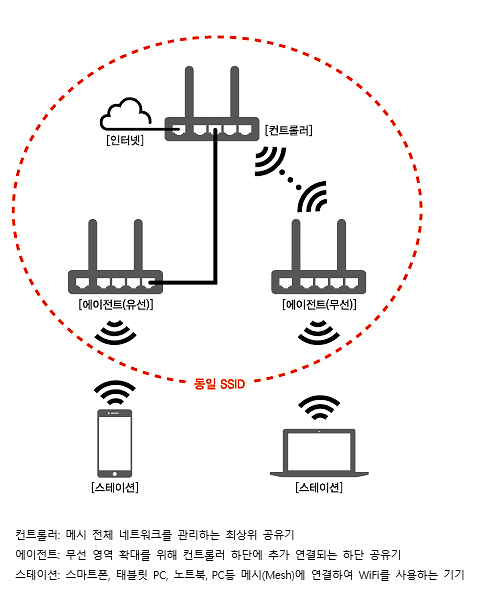 [인터넷]

[컨트롤러]

[에이전트(유선)]

[에이전트(무선)]

동일 SSID

[스테이션]

[스테이션]

컨트롤러: 메시 전체 네트워크를 관리하는 최상위 공유기

에이전트: 무선 영역 확대를 위해 컨트롤러 하단에 추가 연결되는 하단 공유기

스테이션: 스마트폰, 태블릿 PC, 노트북, PC등 메시(Mesh)에 연결하여 WiFi를 사용하는 기기