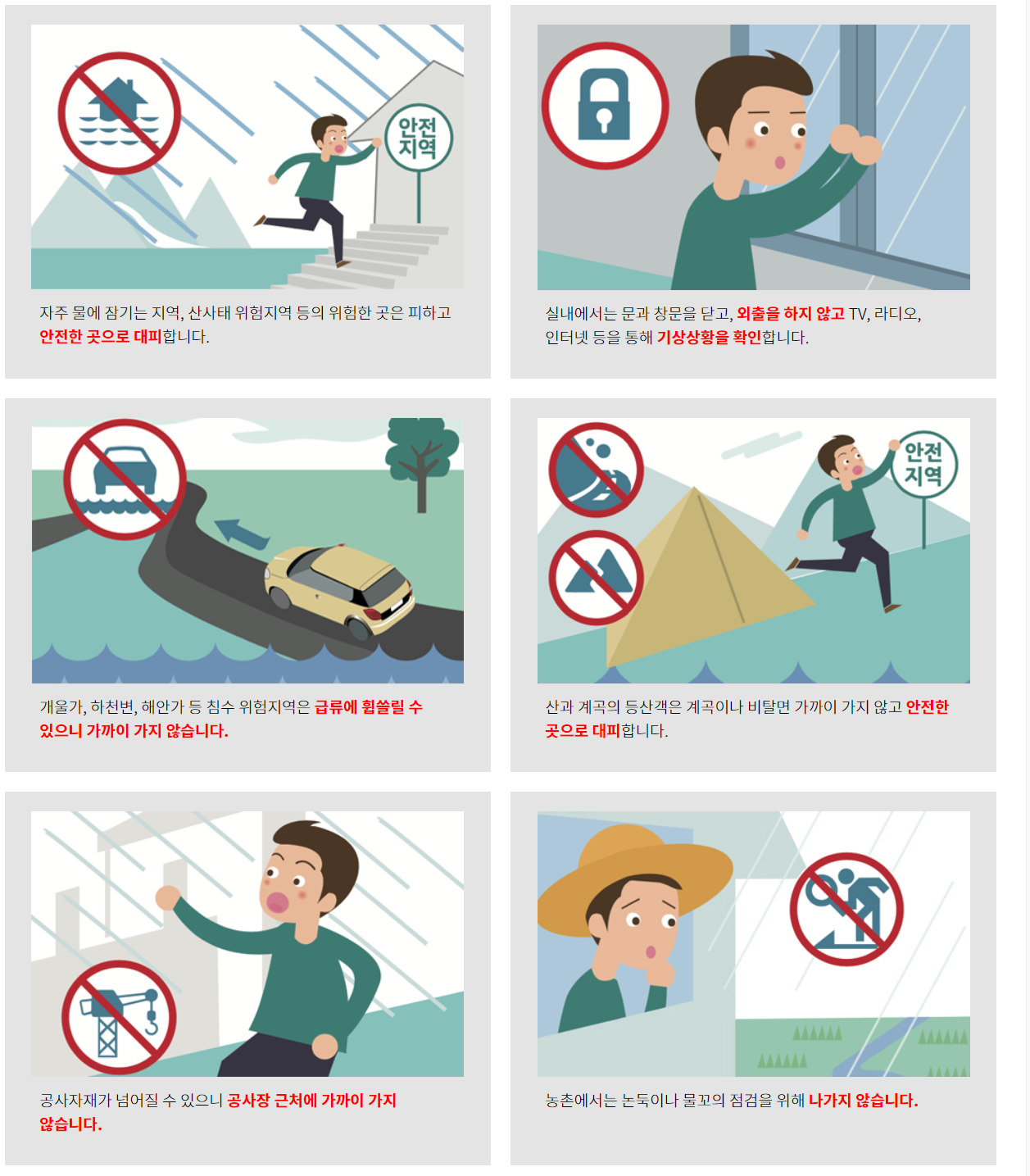 안전
지역

자주 물에 잠기는 지역, 산사태 위험지역 등의 위험한 곳은 피하고 안전한 곳으로 대피합니다.

실내에서는 문과 창문을 닫고, 외출을 하지 않고 TV, 라디오, 인터넷 등을 통해 기상상황을 확인합니다.

개울가, 하천변, 해안가 등 침수 위험지역은 급류에 휩쓸릴 수 있으니 가까이 가지 않습니다.

안전
지역

산과 계곡의 등산객은 계곡이나 비탈면 가까이 가지 않고 안전한 곳으로 대피합니다.

공사자재가 넘어질 수 있으니 공사장 근처에 가까이 가지 않습니다.

농촌에서는 논둑이나 물꼬의 점검을 위해 나가지 않습니다.