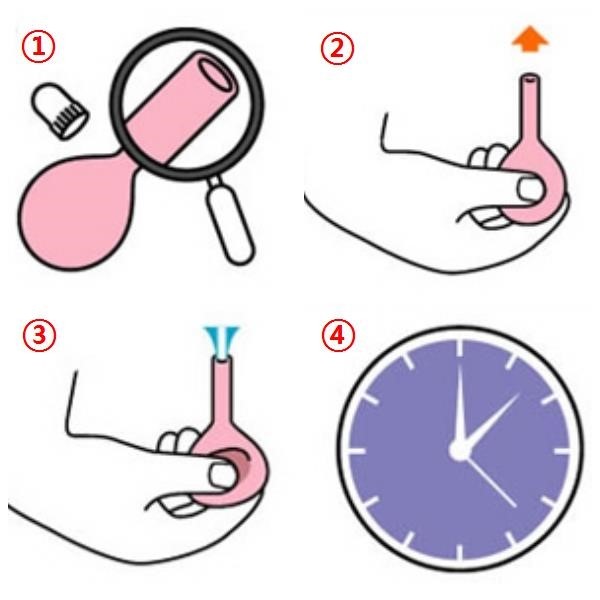 ①
②
③
④