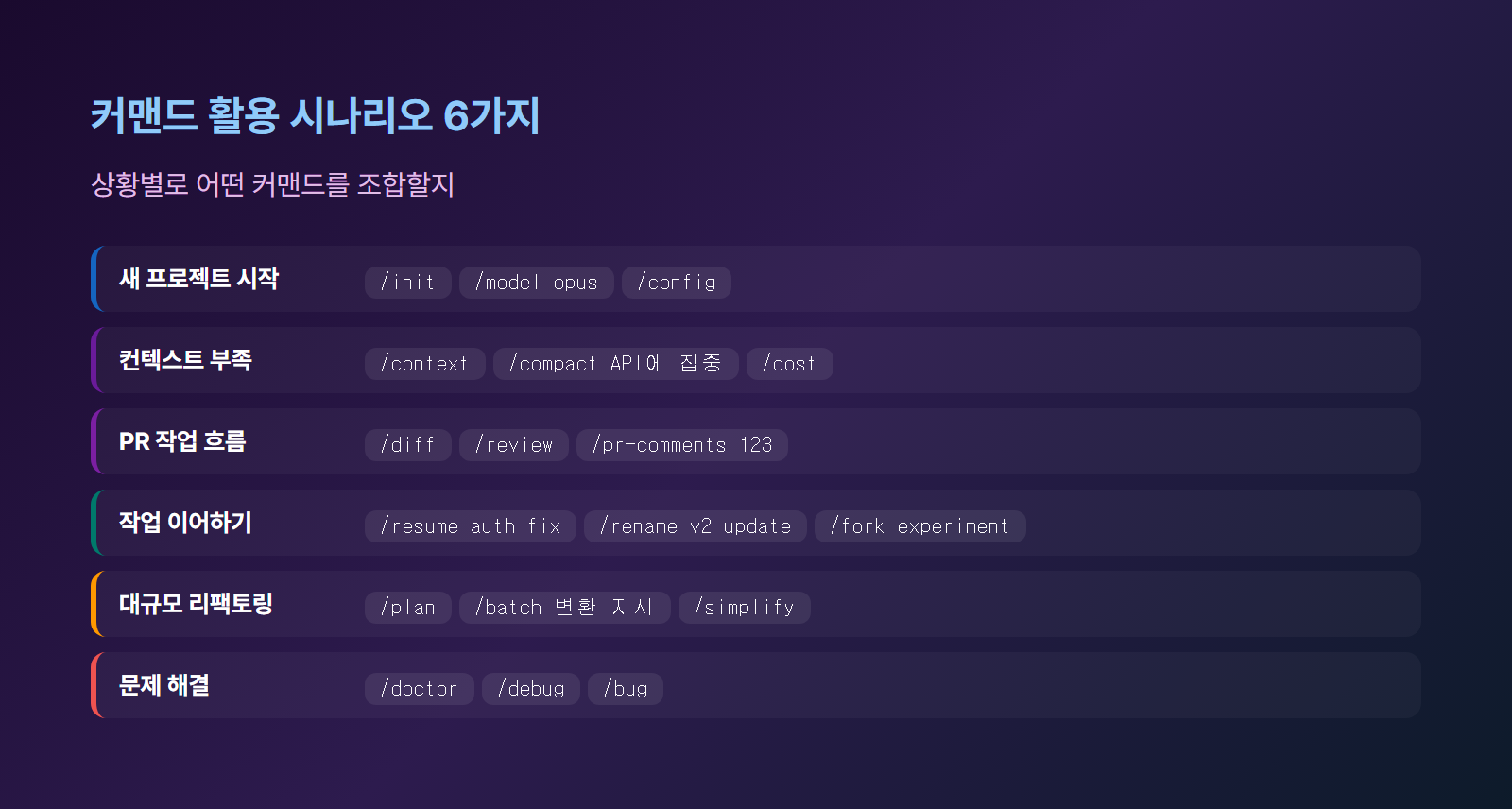 커맨드 활용 시나리오 6가지

상황별로 어떤 커맨드를 조합할지

새 프로젝트 시작
/init /model opus /config

컨텍스트 부족
/context /compact API에 집중 /cost

PR 작업 흐름
/diff /review /pr-comments 123

작업 이어하기
/resume auth-fix /rename v2-update /fork experiment

대규모 리팩토링
/plan /batch 변환 지시 /simplify

문제 해결
/doctor /debug /bug