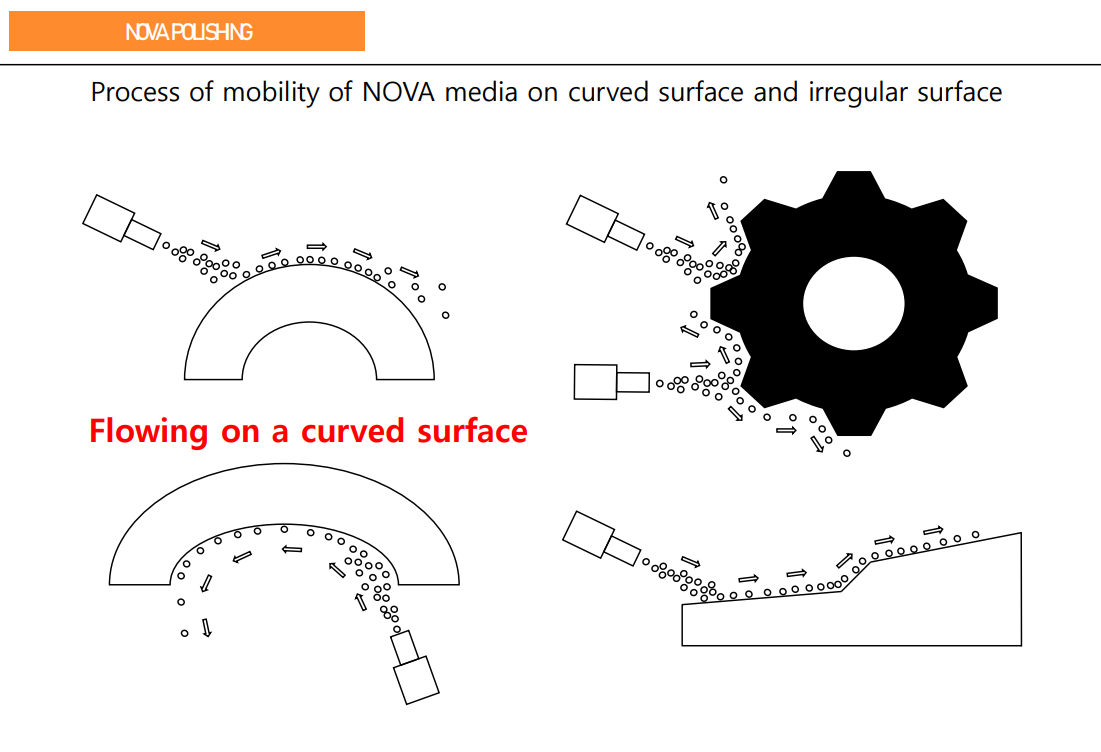 NOVA POLISHING

Process of mobility of NOVA media on curved surface and irregular surface

Flowing on a curved surface