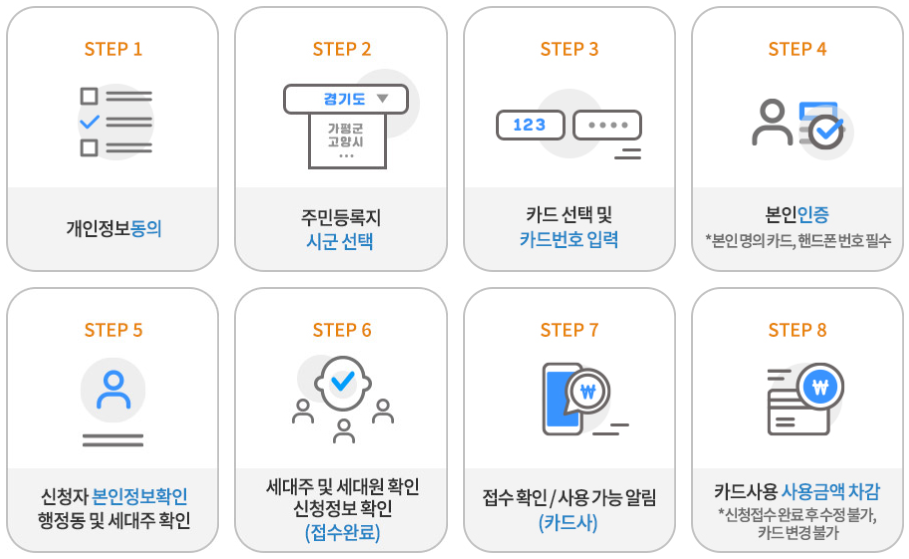 STEP 1

개인정보동의

STEP 2

경기도

가평군
고양시
...

주민등록지
시군 선택

STEP 3

123

카드 선택 및
카드번호 입력

STEP 4

본인인증
*본인 명의 카드, 핸드폰 번호 필수

STEP 5

신청자 본인정보확인
행정동 및 세대주 확인

STEP 6

세대주 및 세대원 확인
신청정보 확인
(접수완료)

STEP 7

₩

접수 확인 / 사용 가능 알림
(카드사)

STEP 8

₩

카드사용 사용금액 차감
*신청접수 완료 후 수정 불가,
카드 변경 불가