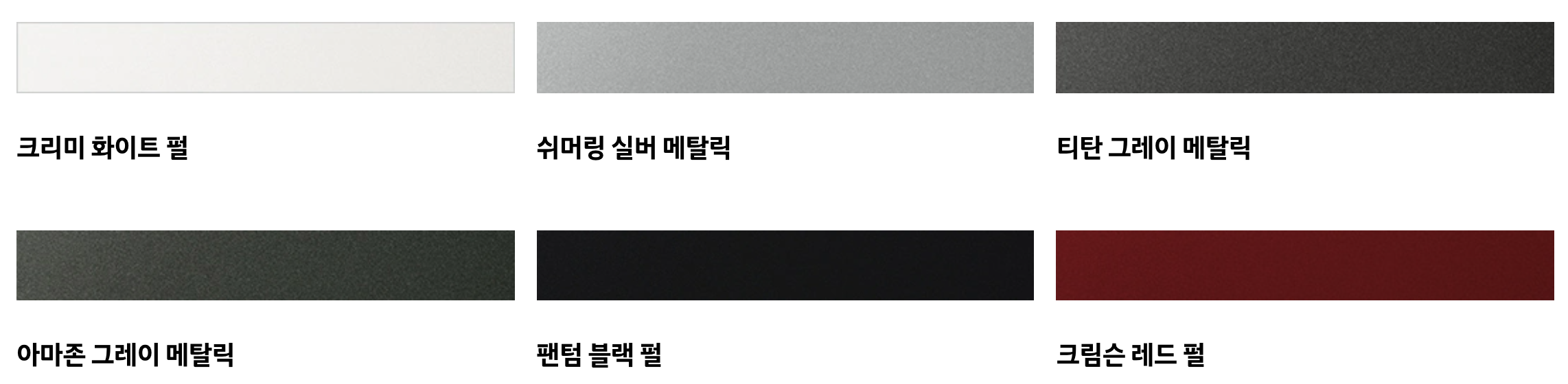 크리미 화이트 펄

쉬머링 실버 메탈릭

티탄 그레이 메탈릭

아마존 그레이 메탈릭

팬텀 블랙 펄

크림슨 레드 펄