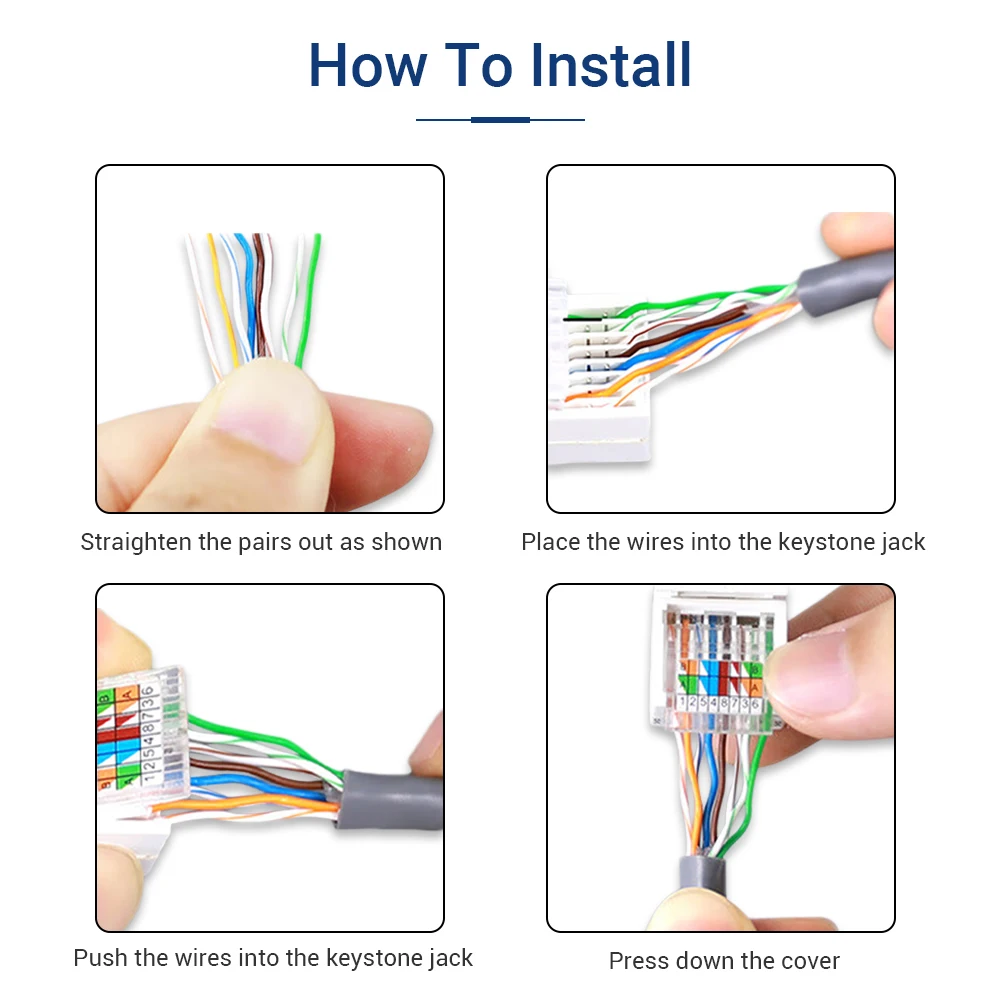 How To Install

Straighten the pairs out as shown

Place the wires into the keystone jack

B
A
1 2 5 4 8 7 3 6

Push the wires into the keystone jack

1 2 5 4 8 7 3 6
B
A

Press down the cover