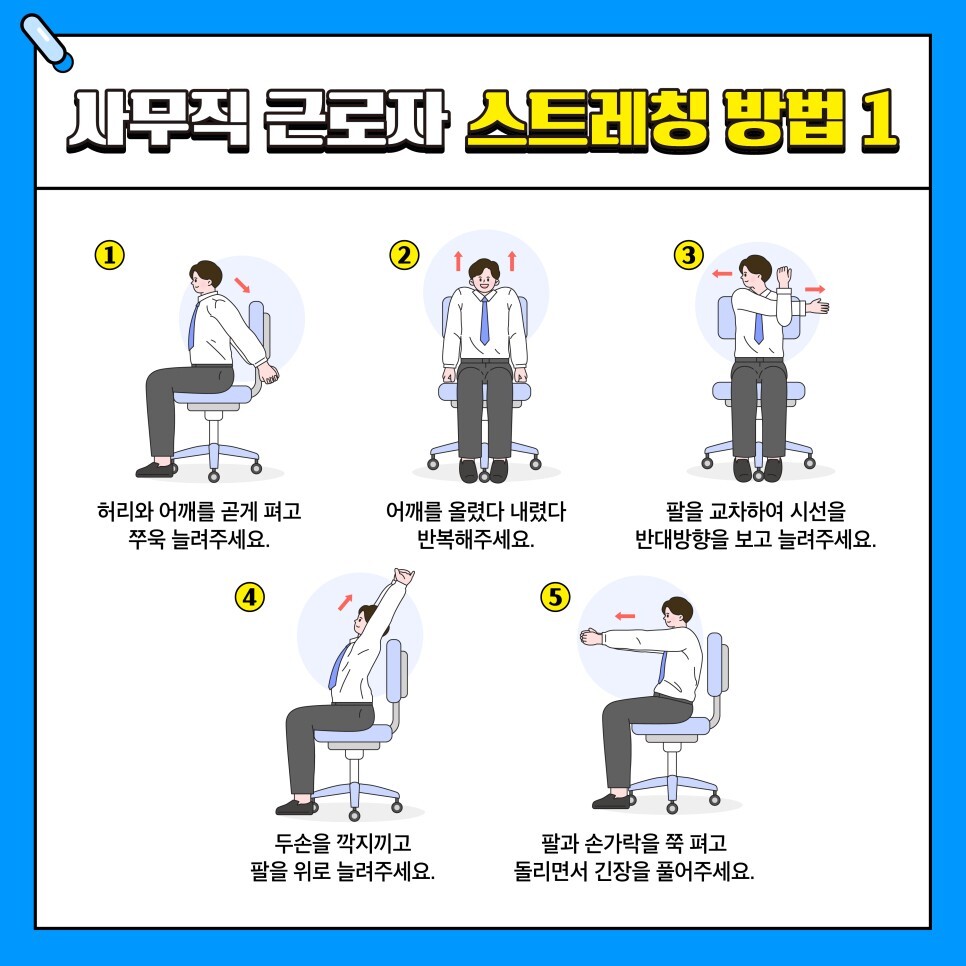 사무직 근로자 스트레칭 방법 1

①
허리와 어깨를 곧게 펴고 쭈욱 늘려주세요.

②
어깨를 올렸다 내렸다 반복해주세요.

③
팔을 교차하여 시선을 반대방향을 보고 늘려주세요.

④
두손을 깍지끼고 팔을 위로 늘려주세요.

⑤
팔과 손가락을 쭉 펴고 돌리면서 긴장을 풀어주세요.