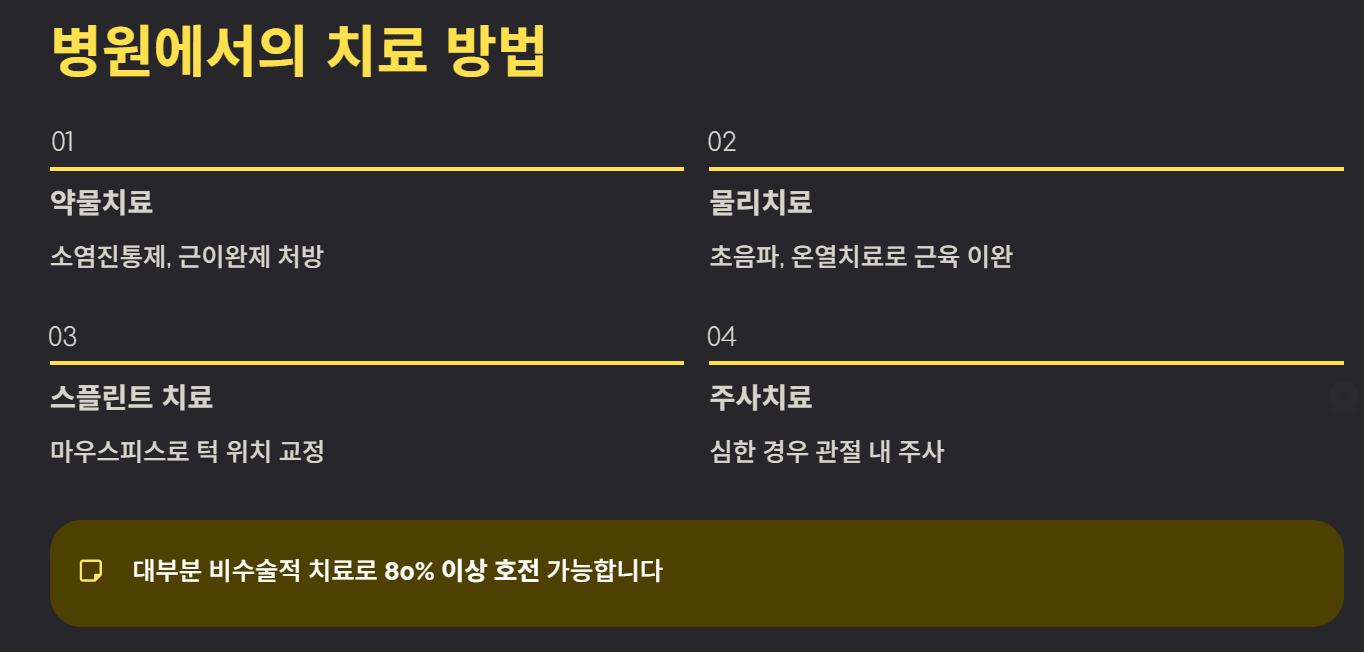 병원에서의 치료 방법

01

약물치료

소염진통제, 근이완제 처방

02

물리치료

초음파, 온열치료로 근육 이완

03

스플린트 치료

마우스피스로 턱 위치 교정

04

주사치료

심한 경우 관절 내 주사

대부분 비수술적 치료로 80% 이상 호전 가능합니다