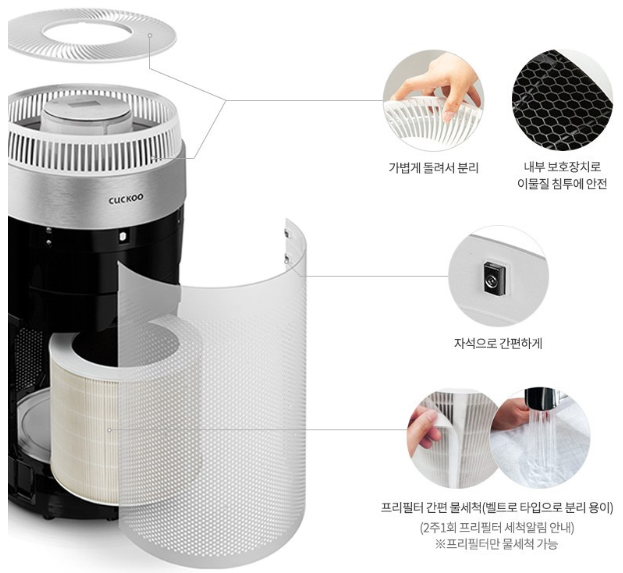 CUCKOO

가볍게 돌려서 분리

내부 보호장치로
이물질 침투에 안전

자석으로 간편하게

프리필터 간편 물세척(벨트로 타입으로 분리 용이)
(2주1회 프리필터 세척알림 안내)
※프리필터만 물세척 가능