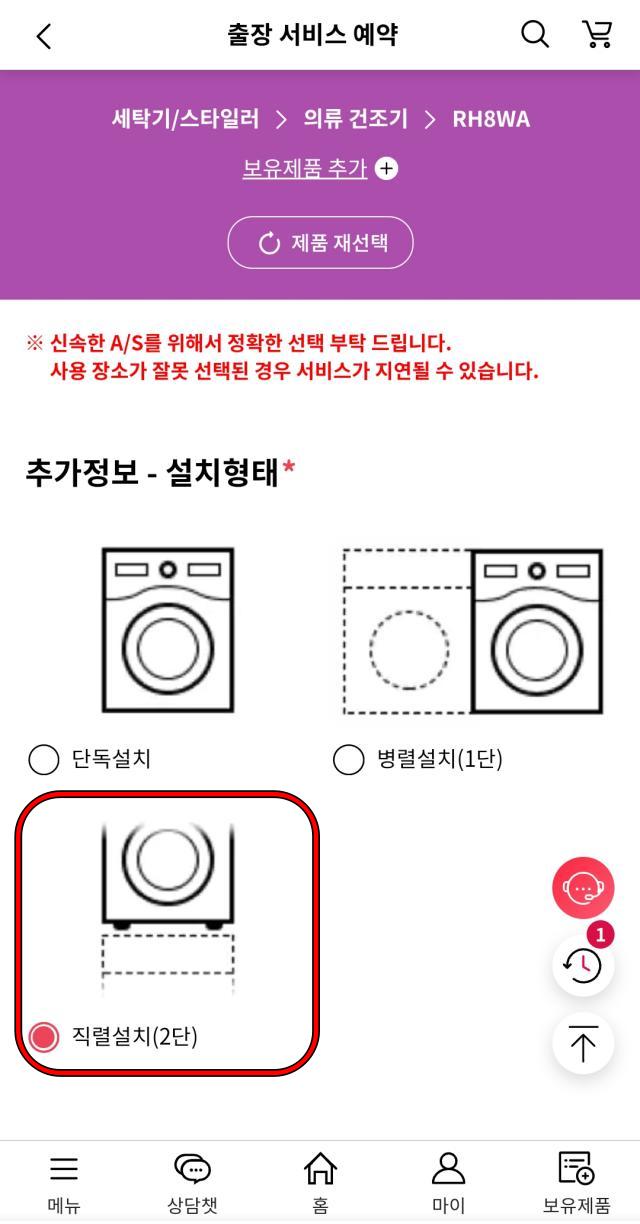 출장 서비스 예약

세탁기/스타일러 > 의류 건조기 > RH8WA

보유제품 추가

제품 재선택

※ 신속한 A/S를 위해서 정확한 선택 부탁 드립니다.
사용 장소가 잘못 선택된 경우 서비스가 지연될 수 있습니다.

추가정보 - 설치형태*

단독설치

병렬설치(1단)

직렬설치(2단)

1

메뉴
상담챗
홈
마이
보유제품