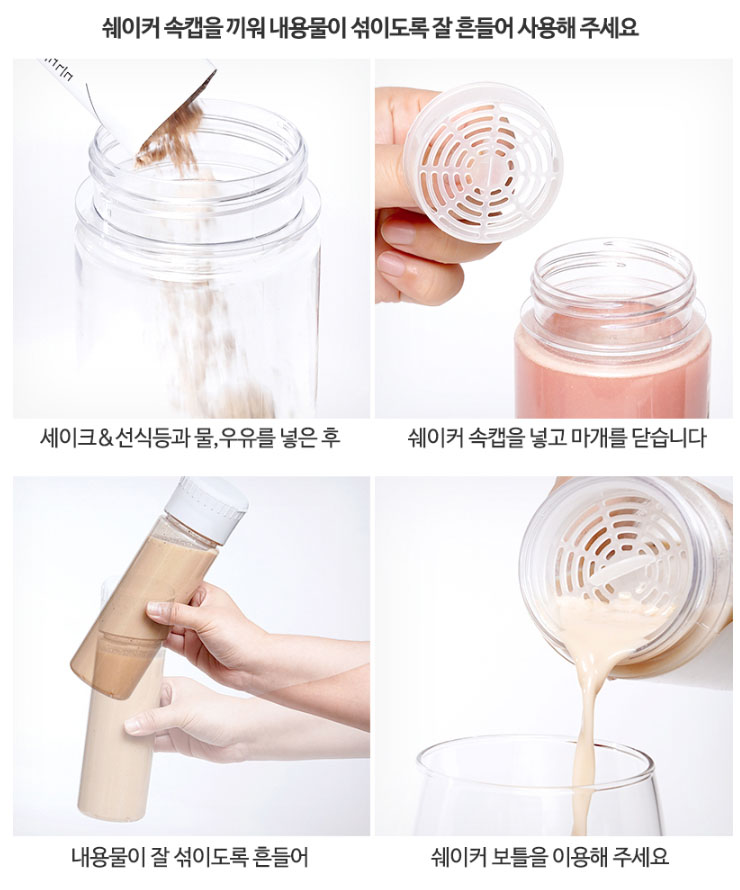 쉐이커 속캡을 끼워 내용물이 섞이도록 잘 흔들어 사용해 주세요

세이크&선식등과 물,우유를 넣은 후

쉐이커 속캡을 넣고 마개를 닫습니다

내용물이 잘 섞이도록 흔들어

쉐이커 보틀을 이용해 주세요