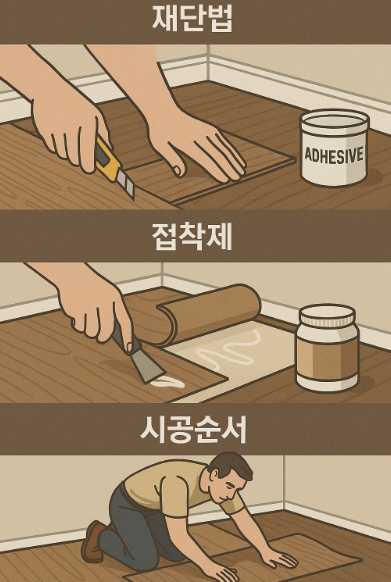 재단법

ADHESIVE

접착제

시공순서