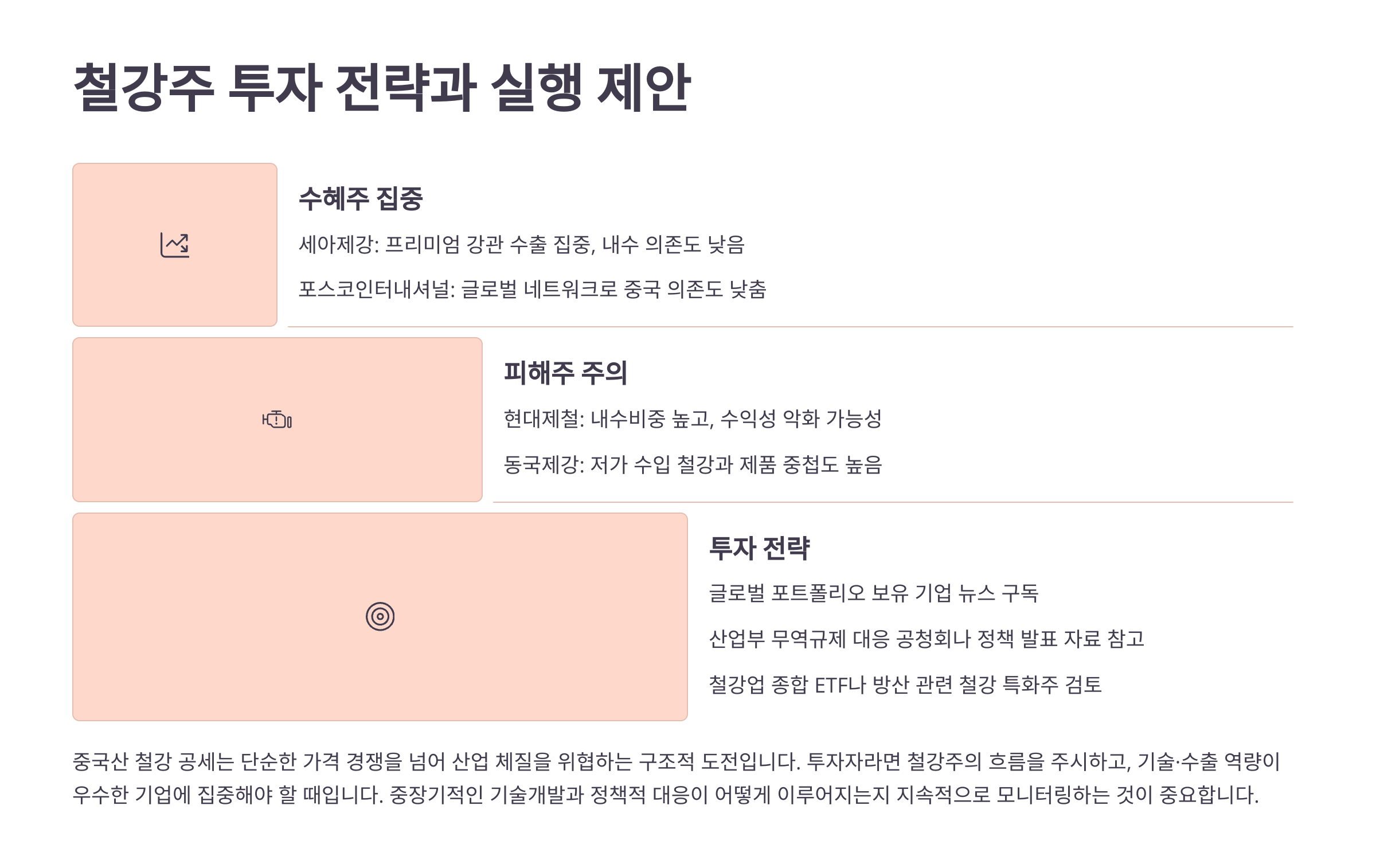 철강주 투자 전략과 실행 제안

수혜주 집중

세아제강: 프리미엄 강관 수출 집중, 내수 의존도 낮음

포스코인터내셔널: 글로벌 네트워크로 중국 의존도 낮춤

피해주 주의

현대제철: 내수비중 높고, 수익성 악화 가능성

동국제강: 저가 수입 철강과 제품 중첩도 높음

투자 전략

글로벌 포트폴리오 보유 기업 뉴스 구독

산업부 무역규제 대응 공청회나 정책 발표 자료 참고

철강업 종합 ETF나 방산 관련 철강 특화주 검토

중국산 철강 공세는 단순한 가격 경쟁을 넘어 산업 체질을 위협하는 구조적 도전입니다. 투자자라면 철강주의 흐름을 주시하고, 기술·수출 역량이 우수한 기업에 집중해야 할 때입니다. 중장기적인 기술개발과 정책적 대응이 어떻게 이루어지는지 지속적으로 모니터링하는 것이 중요합니다.