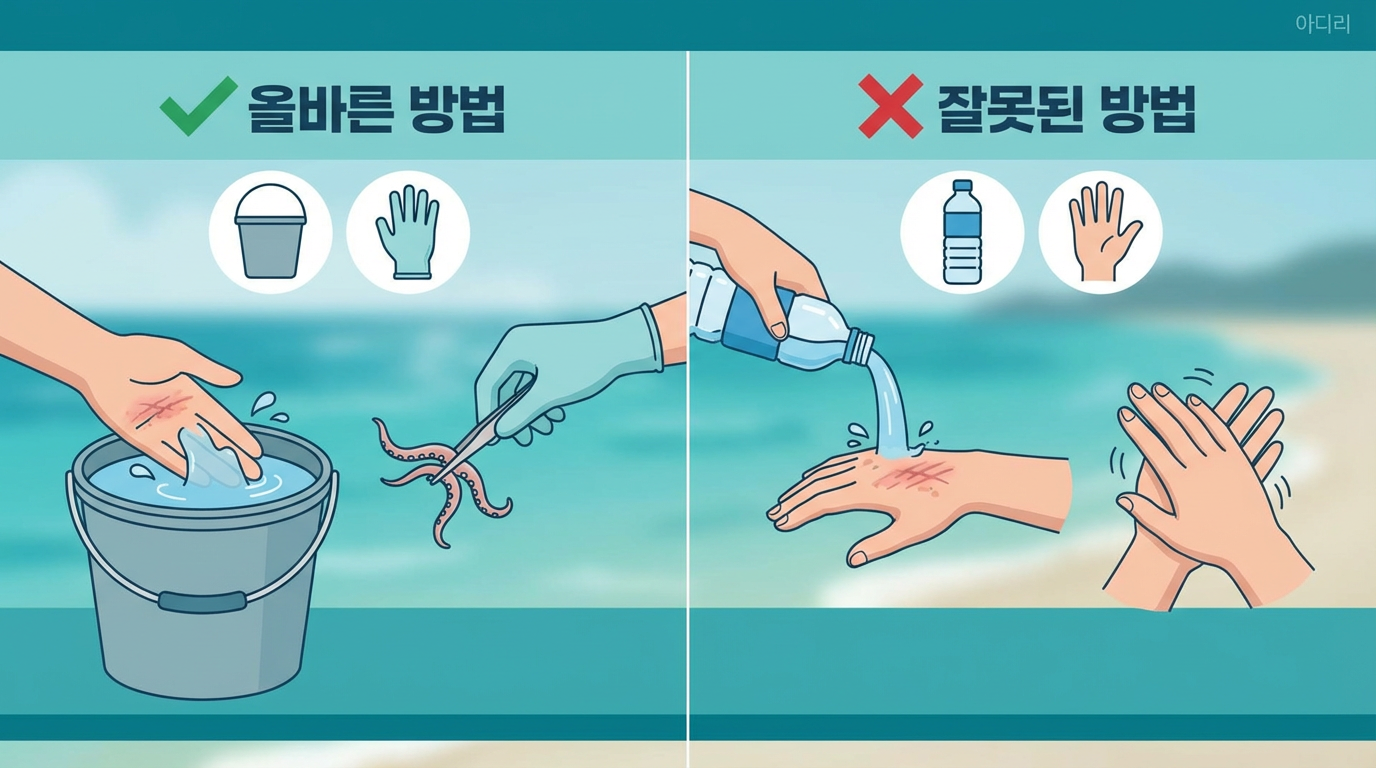 아디리

올바른 방법

잘못된 방법