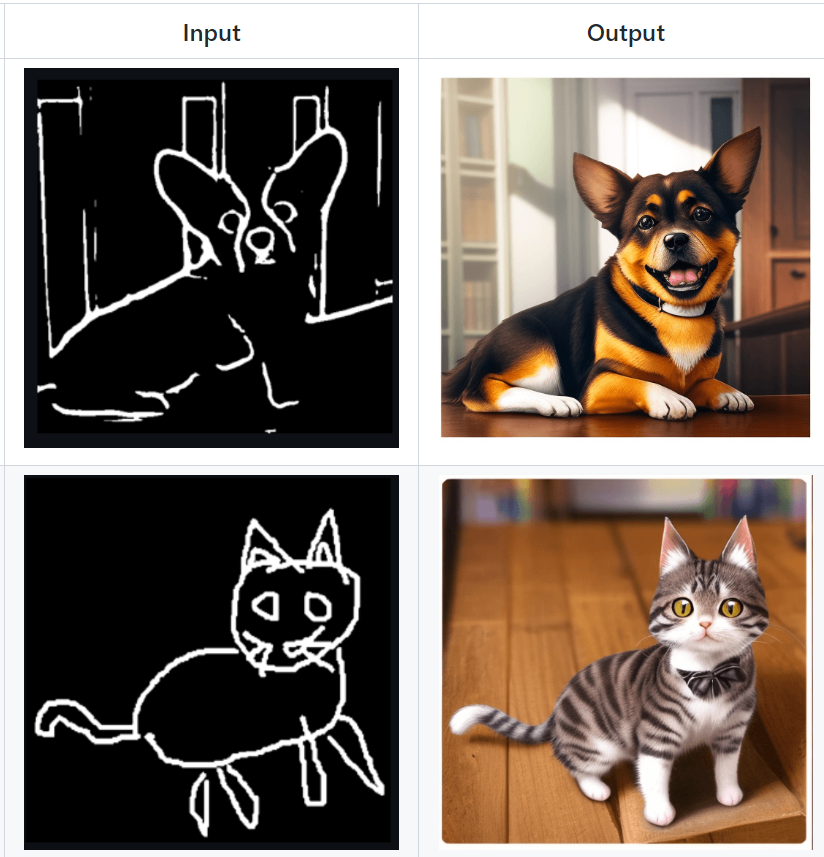 | Input | Output |
|---|---|
| | |
| | |