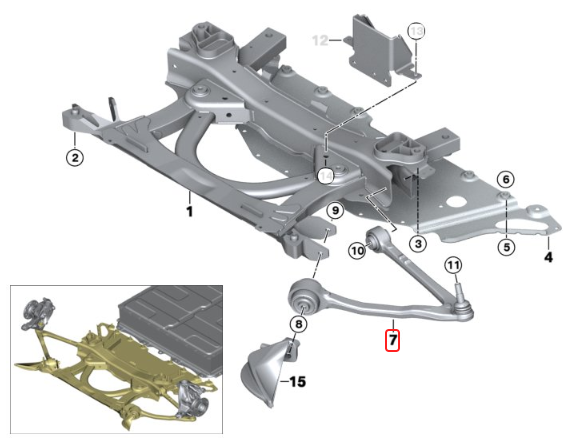 12
13
2
14
1
9
6
10
3
5
4
11
8
7
15