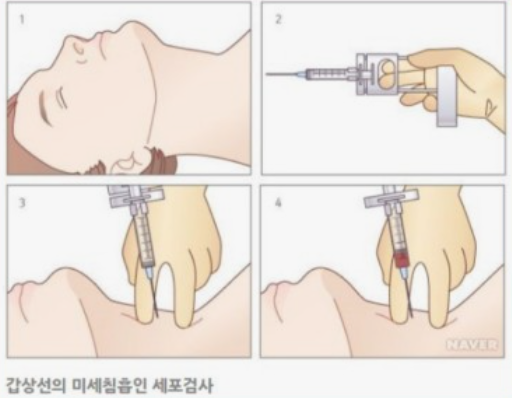 1

2

3

4

NAVER

갑상선의 미세침흡인 세포검사