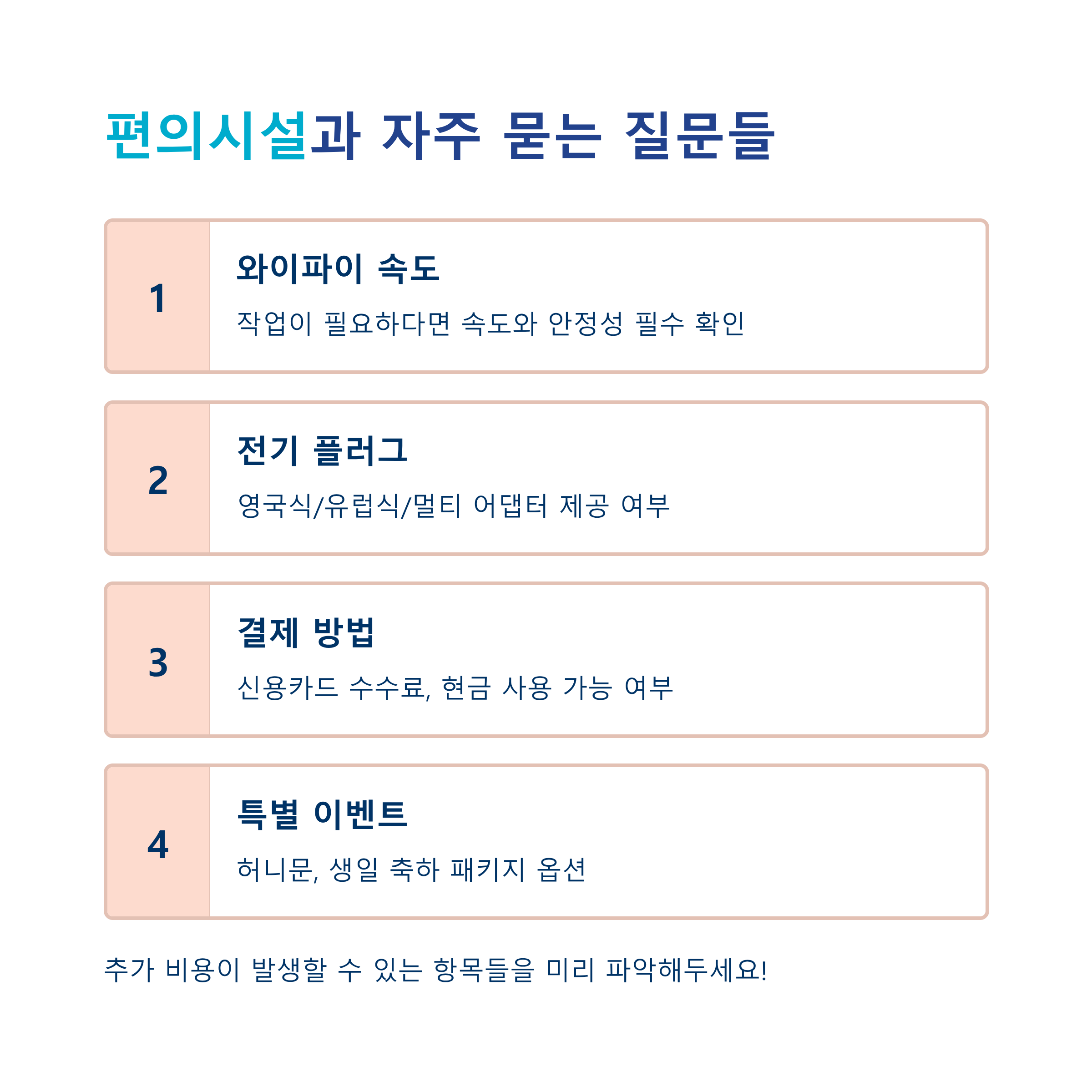 편의시설과 자주 묻는 질문들

1

와이파이 속도

작업이 필요하다면 속도와 안정성 필수 확인

2

전기 플러그

영국식/유럽식/멀티 어댑터 제공 여부

3

결제 방법

신용카드 수수료, 현금 사용 가능 여부

4

특별 이벤트

허니문, 생일 축하 패키지 옵션

추가 비용이 발생할 수 있는 항목들을 미리 파악해두세요!