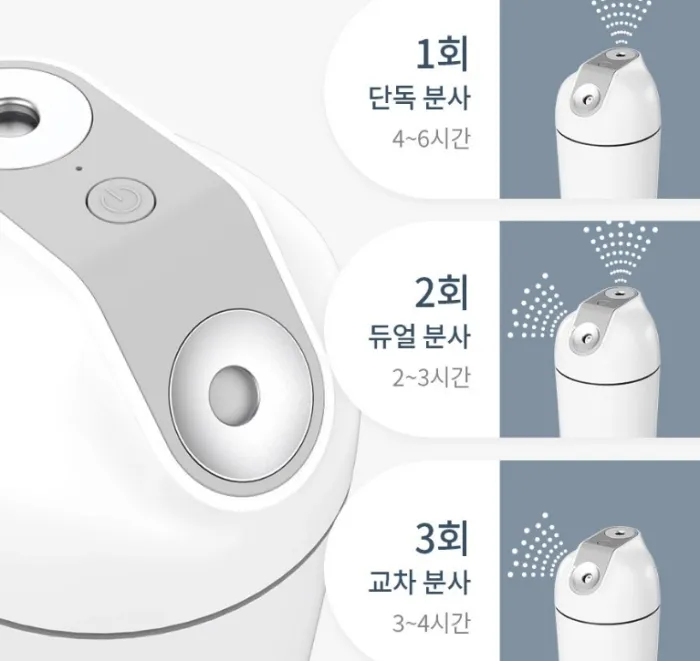 1회
단독 분사
4~6시간

2회
듀얼 분사
2~3시간

3회
교차 분사
3~4시간