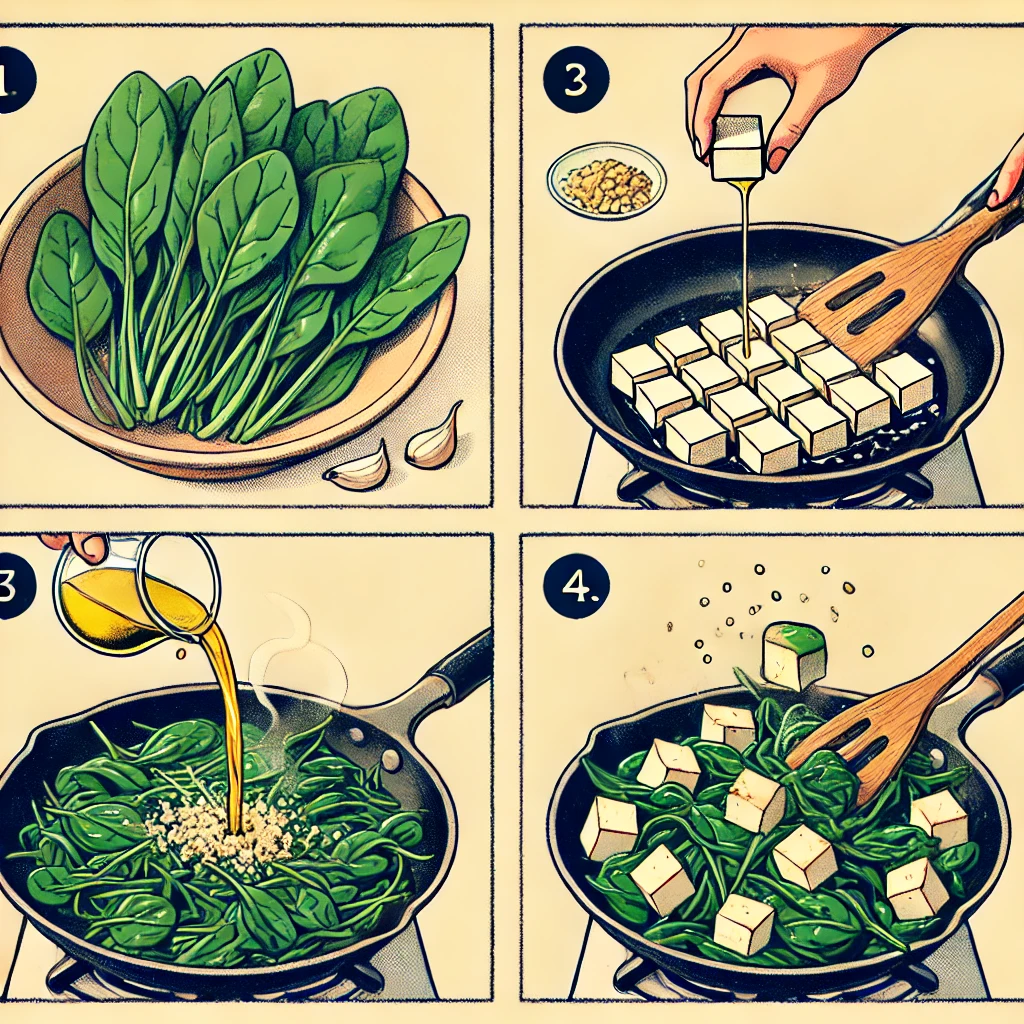 1.

3

3

4.