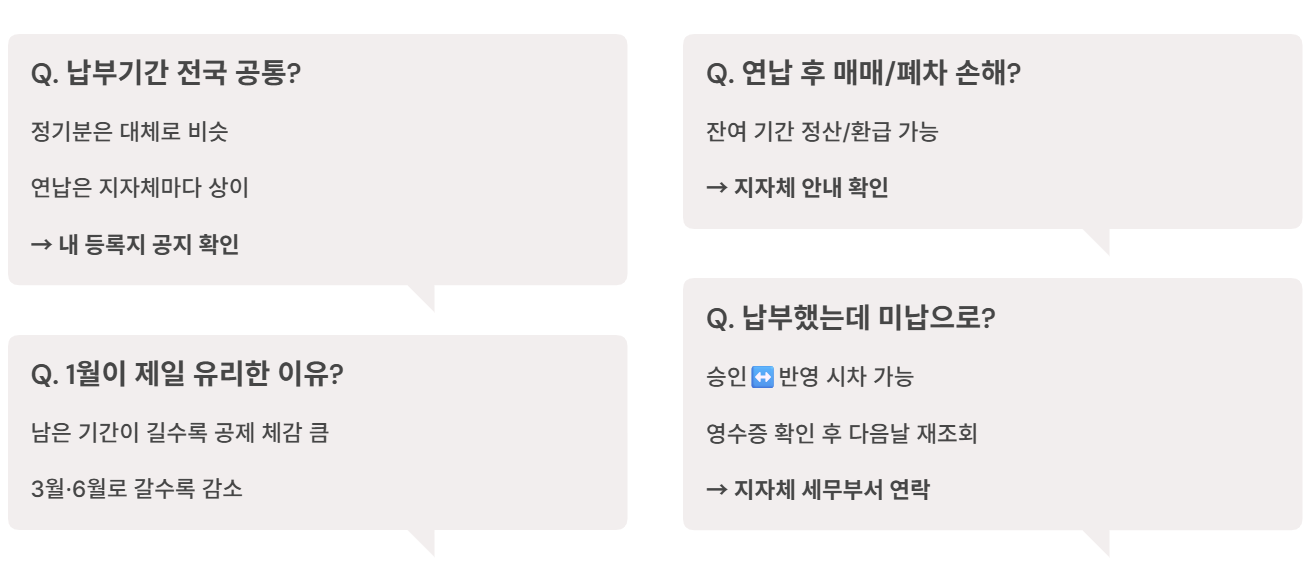 Q. 납부기간 전국 공통?

정기분은 대체로 비슷

연납은 지자체마다 상이

→ 내 등록지 공지 확인

Q. 1월이 제일 유리한 이유?

남은 기간이 길수록 공제 체감 큼

3월·6월로 갈수록 감소

Q. 연납 후 매매/폐차 손해?

잔여 기간 정산/환급 가능

→ 지자체 안내 확인

Q. 납부했는데 미납으로?

승인 ↔ 반영 시차 가능

영수증 확인 후 다음날 재조회

→ 지자체 세무부서 연락