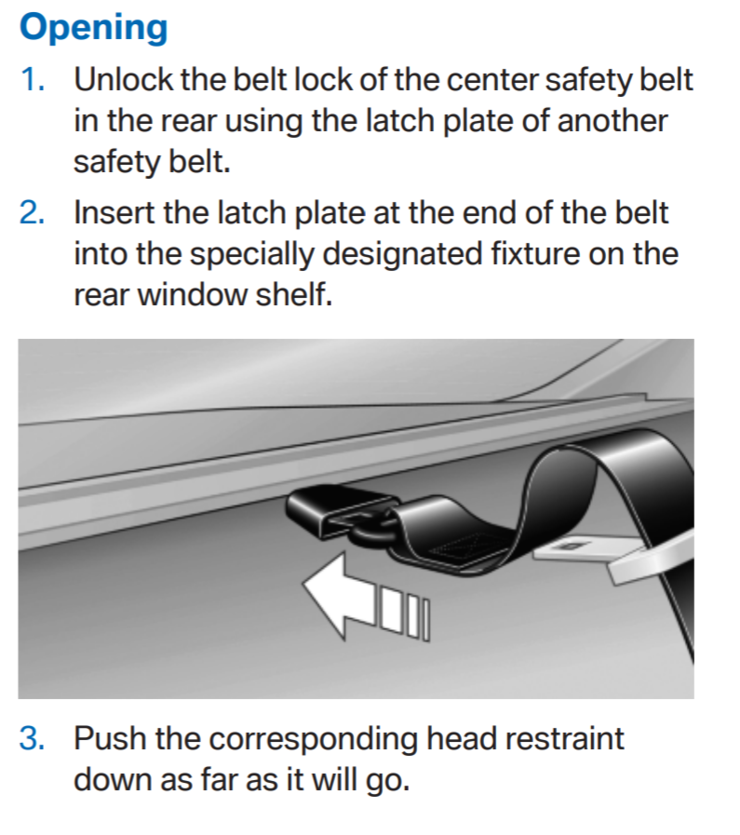 Opening

1. Unlock the belt lock of the center safety belt in the rear using the latch plate of another safety belt.

2. Insert the latch plate at the end of the belt into the specially designated fixture on the rear window shelf.

3. Push the corresponding head restraint down as far as it will go.