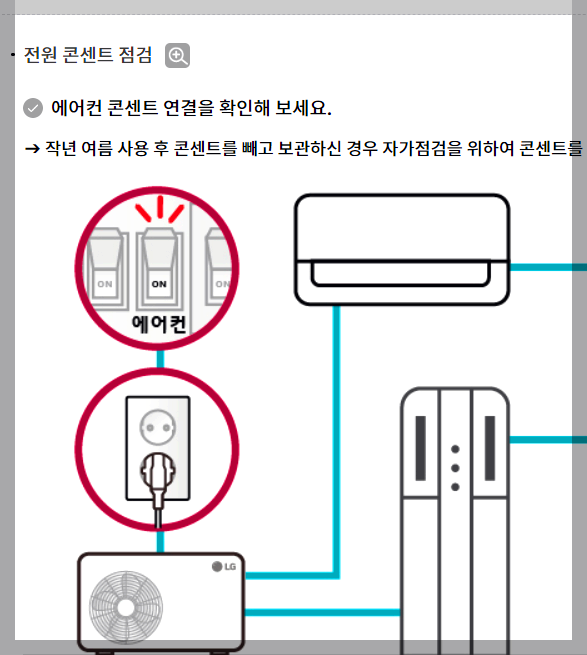 · 전원 콘센트 점검

에어컨 콘센트 연결을 확인해 보세요.

→ 작년 여름 사용 후 콘센트를 빼고 보관하신 경우 자가점검을 위하여 콘센트를

ON
ON
ON
에어컨

LG