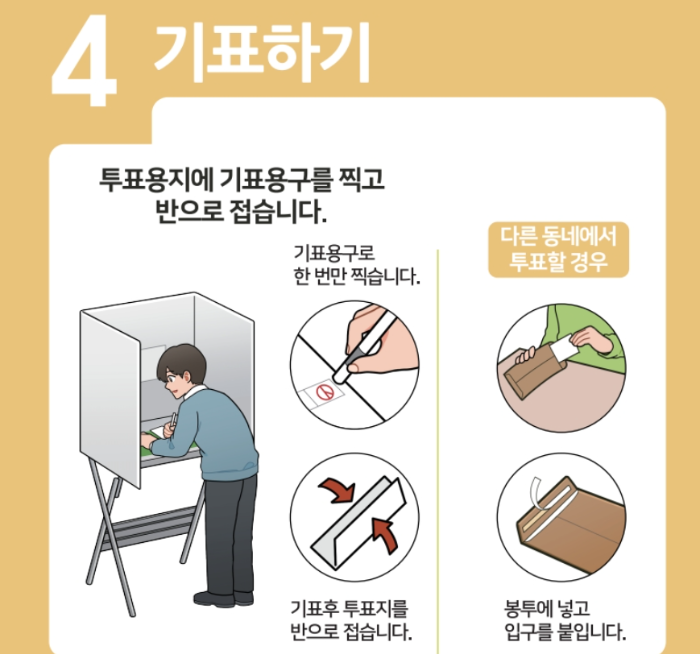 4 기표하기

투표용지에 기표용구를 찍고 반으로 접습니다.

기표용구로 한 번만 찍습니다.

기표후 투표지를 반으로 접습니다.

다른 동네에서 투표할 경우

봉투에 넣고 입구를 붙입니다.