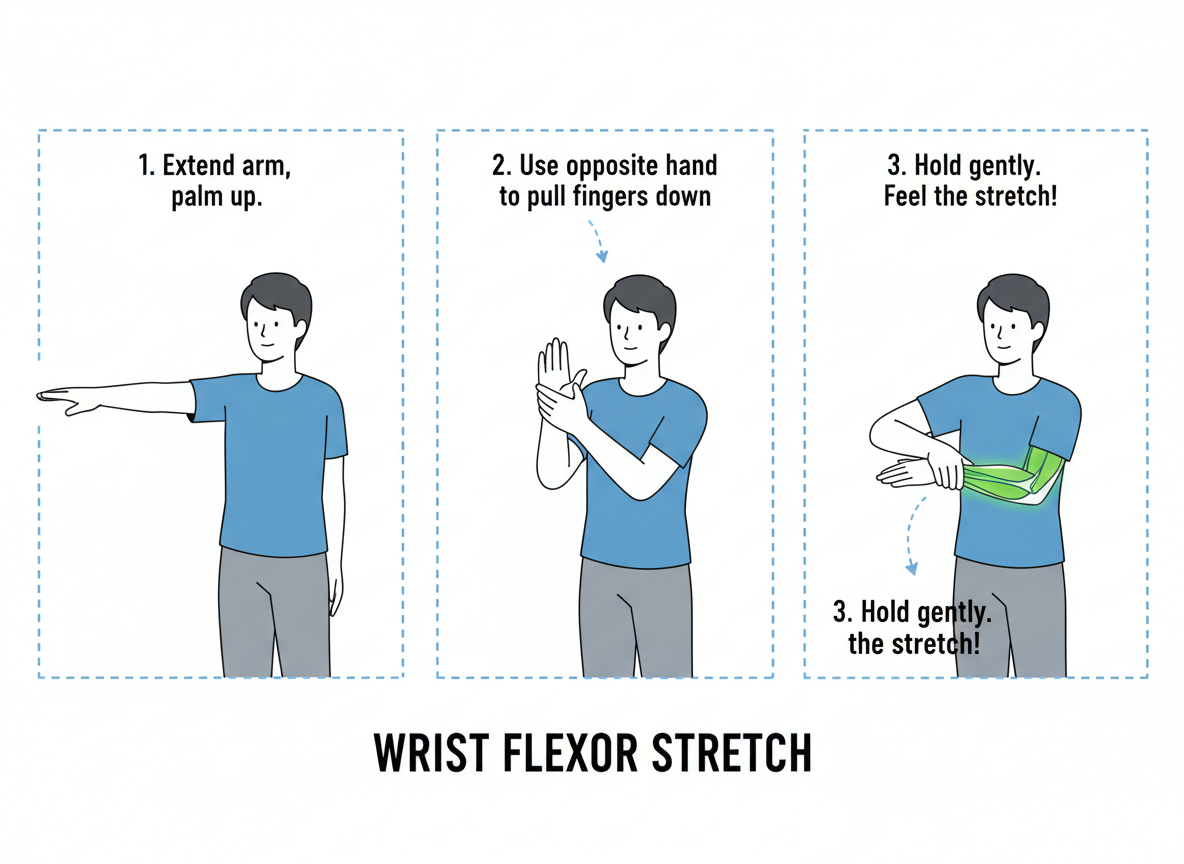 1. Extend arm, palm up.

2. Use opposite hand to pull fingers down

3. Hold gently. Feel the stretch!

3. Hold gently. the stretch!

WRIST FLEXOR STRETCH