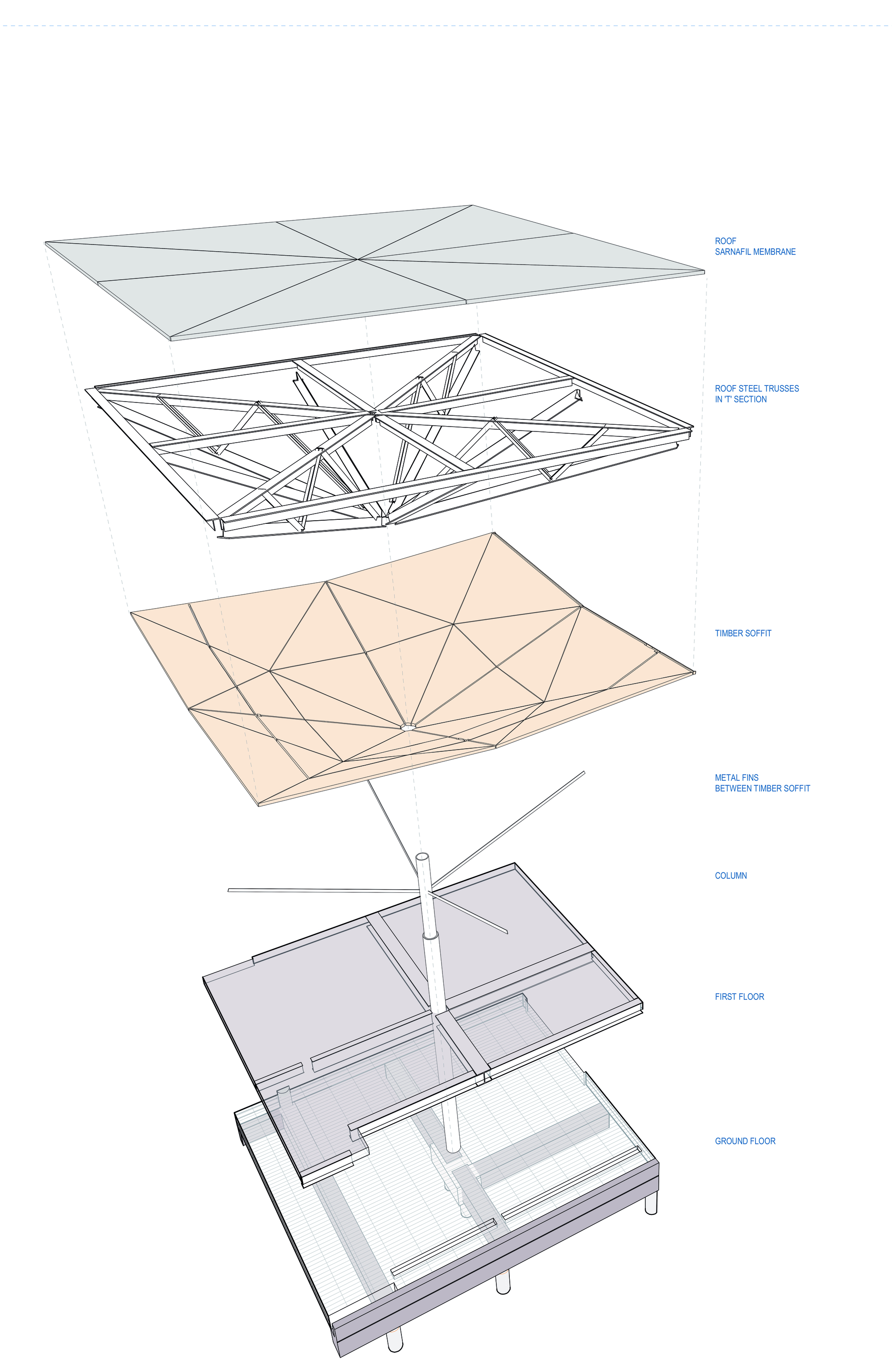 ROOF
SARNAFIL MEMBRANE

ROOF STEEL TRUSSES
IN 'T' SECTION

TIMBER SOFFIT

METAL FINS
BETWEEN TIMBER SOFFIT

COLUMN

FIRST FLOOR

GROUND FLOOR