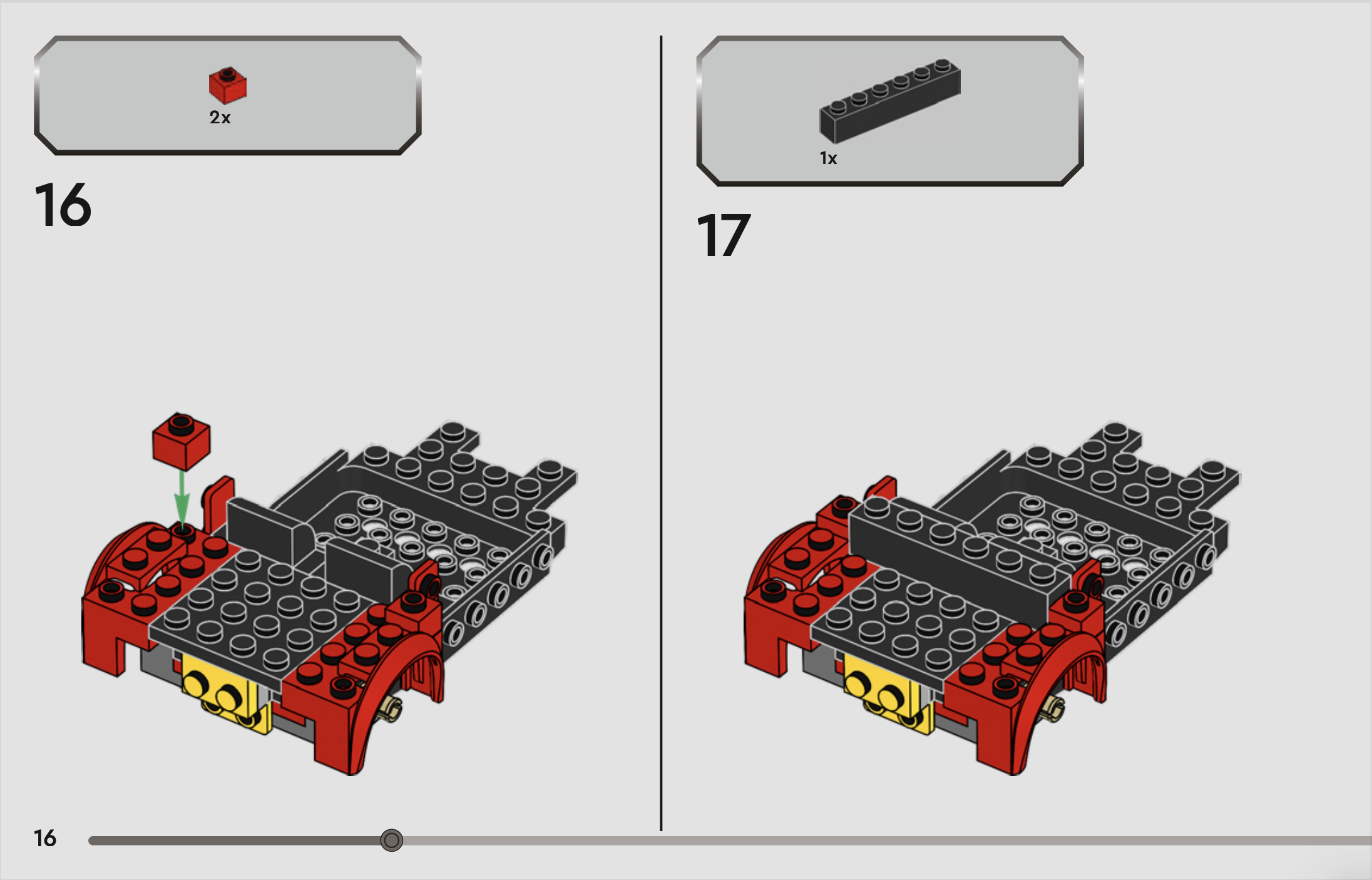 2x

16

1x

17

16