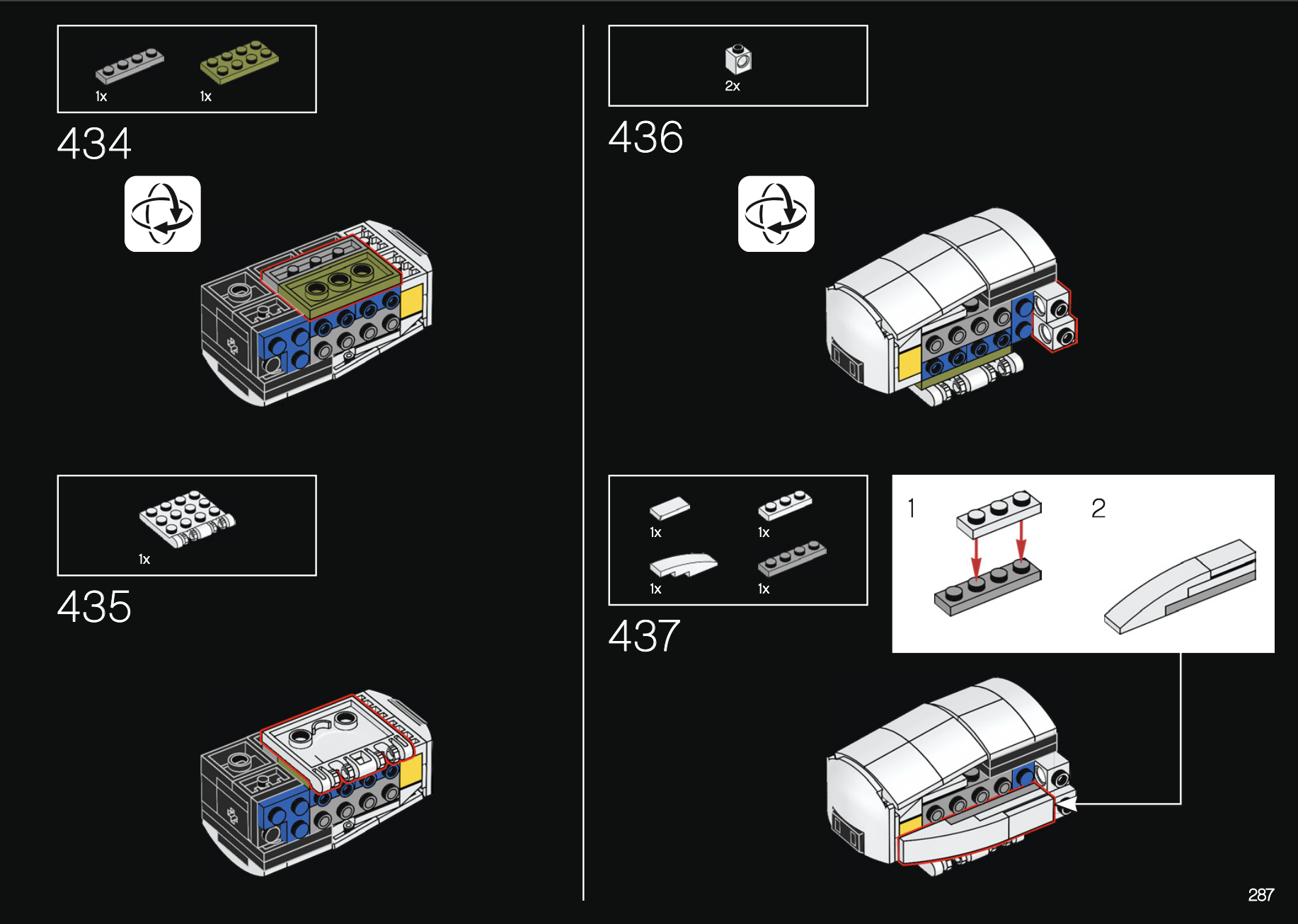 1x
1x

434

1x

435

2x

436

1x
1x
1x
1x

437

1
2

287