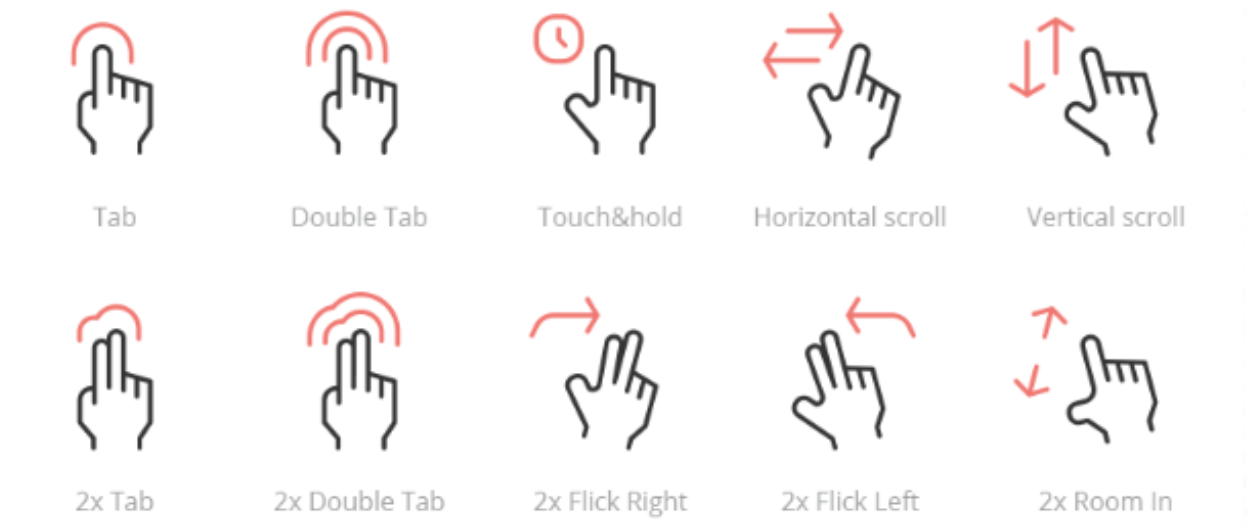 Tab

Double Tab

Touch&hold

Horizontal scroll

Vertical scroll

2x Tab

2x Double Tab

2x Flick Right

2x Flick Left

2x Room In